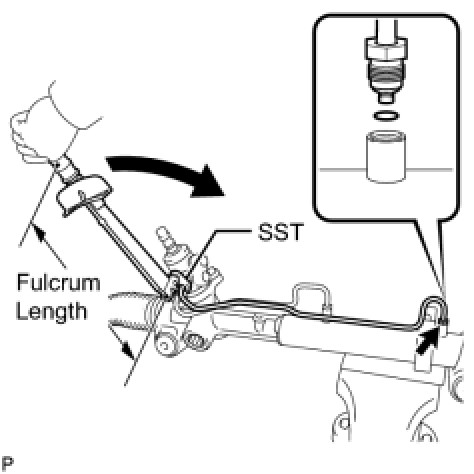 SST

Fulcrum Length

P