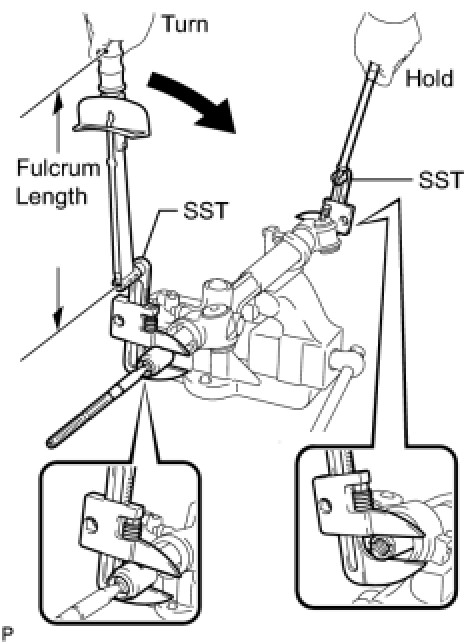 Turn

Hold

Fulcrum Length

SST

SST

P