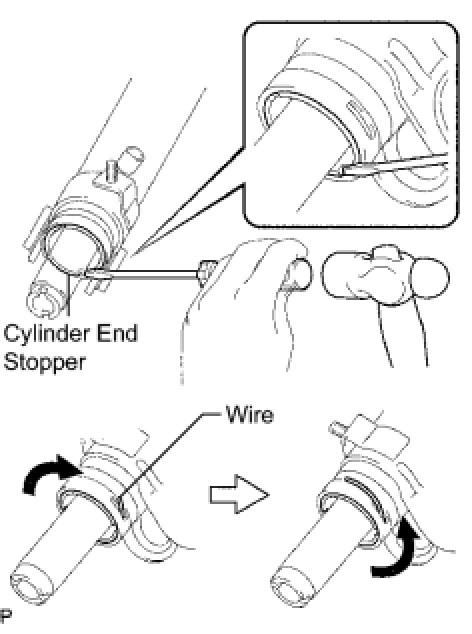 Cylinder End Stopper

Wire

P