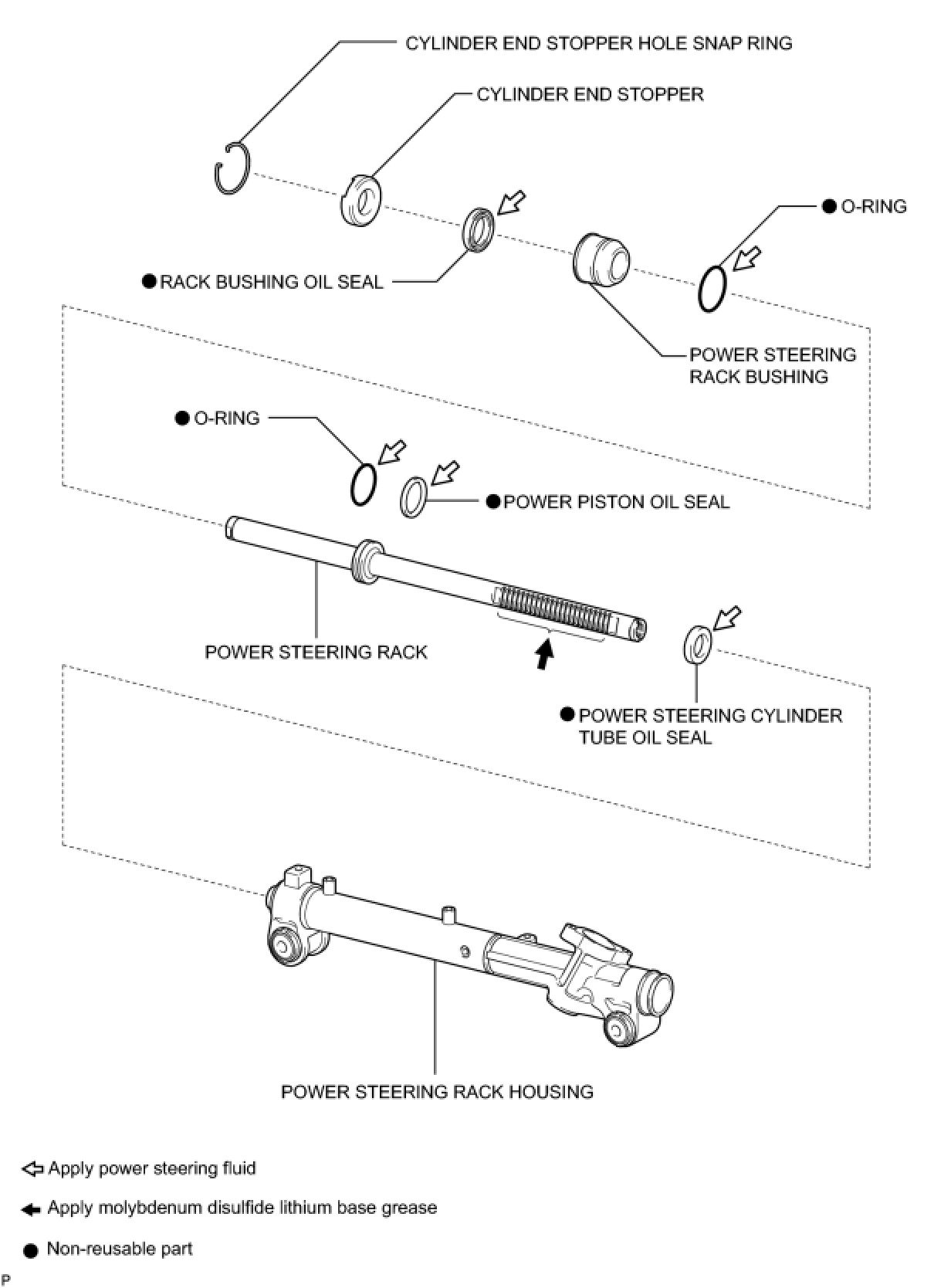 CYLINDER END STOPPER HOLE SNAP RING

CYLINDER END STOPPER

● O-RING

● RACK BUSHING OIL SEAL

POWER STEERING RACK BUSHING

● O-RING

● POWER PISTON OIL SEAL

POWER STEERING RACK

● POWER STEERING CYLINDER TUBE OIL SEAL

POWER STEERING RACK HOUSING

⇦ Apply power steering fluid

⬅ Apply molybdenum disulfide lithium base grease

● Non-reusable part

P