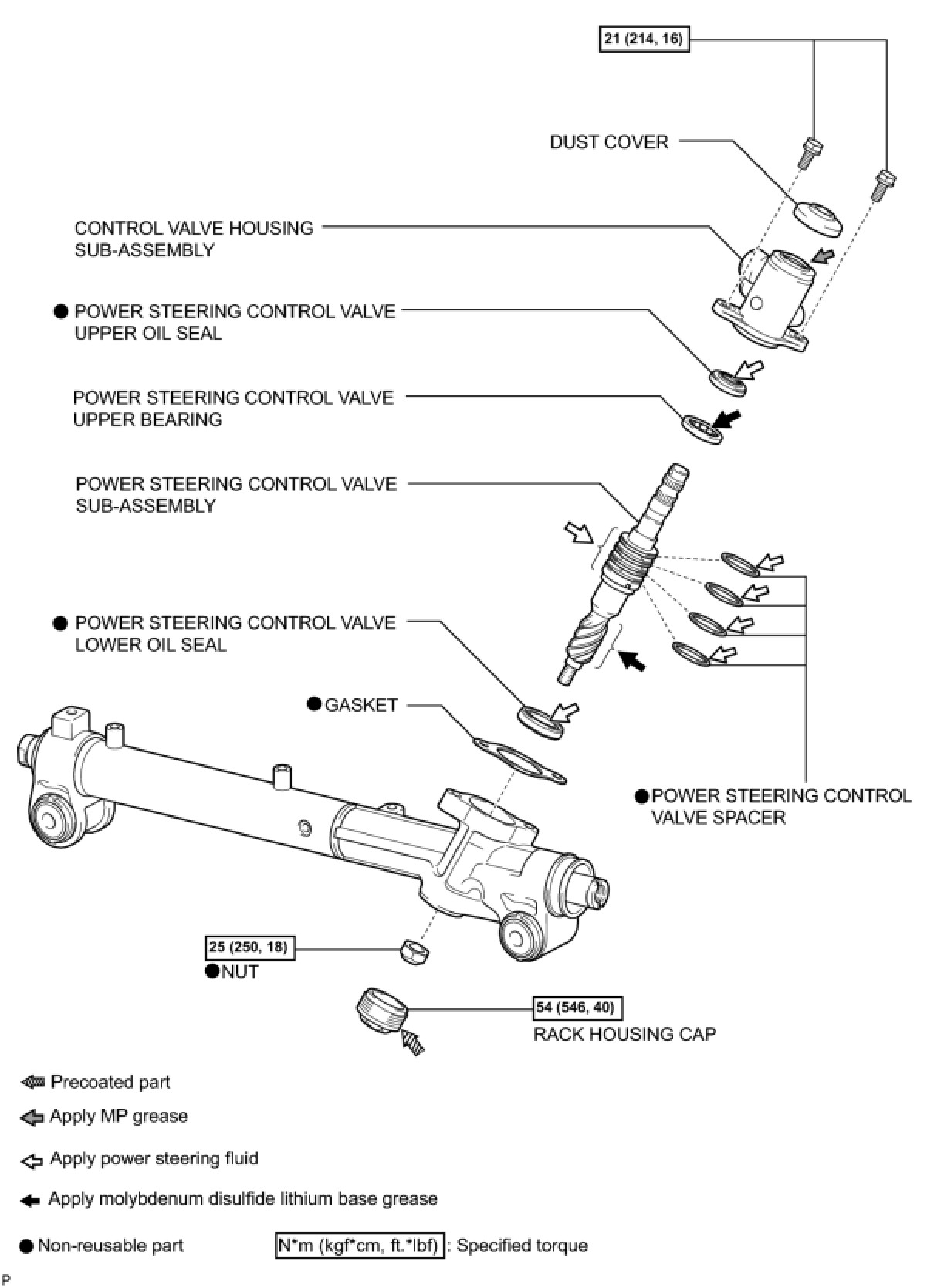 21 (214, 16)

DUST COVER

CONTROL VALVE HOUSING SUB-ASSEMBLY

● POWER STEERING CONTROL VALVE UPPER OIL SEAL

POWER STEERING CONTROL VALVE UPPER BEARING

POWER STEERING CONTROL VALVE SUB-ASSEMBLY

● POWER STEERING CONTROL VALVE LOWER OIL SEAL

● GASKET

● POWER STEERING CONTROL VALVE SPACER

25 (250, 18)

● NUT

54 (546, 40)

RACK HOUSING CAP

Precoated part

Apply MP grease

Apply power steering fluid

Apply molybdenum disulfide lithium base grease

● Non-reusable part

N*m (kgf*cm, ft.*lbf) : Specified torque

P