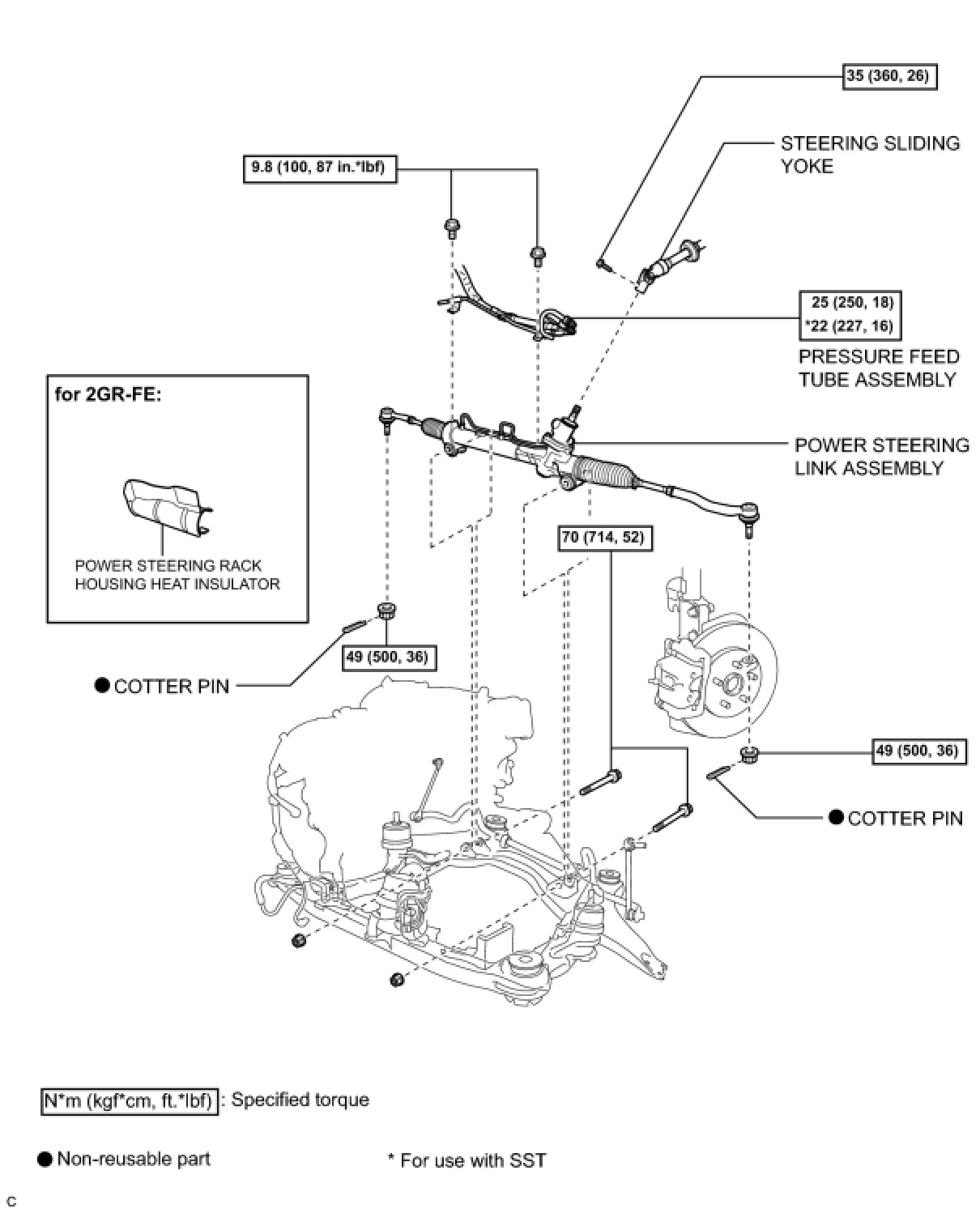 35 (360, 26)

STEERING SLIDING YOKE

9.8 (100, 87 in.*lbf)

25 (250, 18)
*22 (227, 16)

PRESSURE FEED TUBE ASSEMBLY

for 2GR-FE:

POWER STEERING RACK HOUSING HEAT INSULATOR

POWER STEERING LINK ASSEMBLY

70 (714, 52)

49 (500, 36)

● COTTER PIN

49 (500, 36)

● COTTER PIN

N*m (kgf*cm, ft.*lbf) : Specified torque

● Non-reusable part

* For use with SST

C