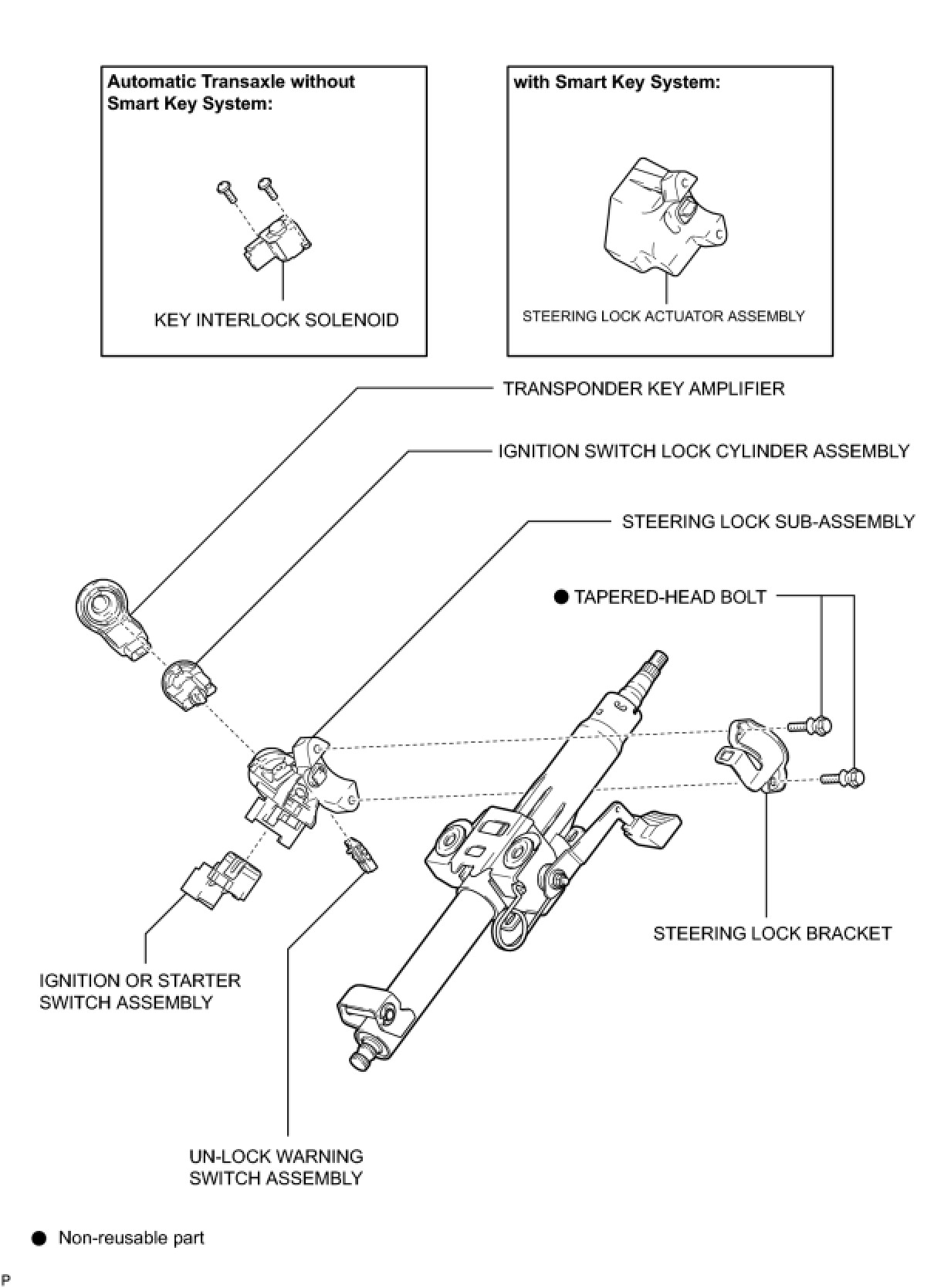 Automatic Transaxle without Smart Key System:

KEY INTERLOCK SOLENOID

with Smart Key System:

STEERING LOCK ACTUATOR ASSEMBLY

TRANSPONDER KEY AMPLIFIER

IGNITION SWITCH LOCK CYLINDER ASSEMBLY

STEERING LOCK SUB-ASSEMBLY

● TAPERED-HEAD BOLT

STEERING LOCK BRACKET

IGNITION OR STARTER SWITCH ASSEMBLY

UN-LOCK WARNING SWITCH ASSEMBLY

● Non-reusable part

P