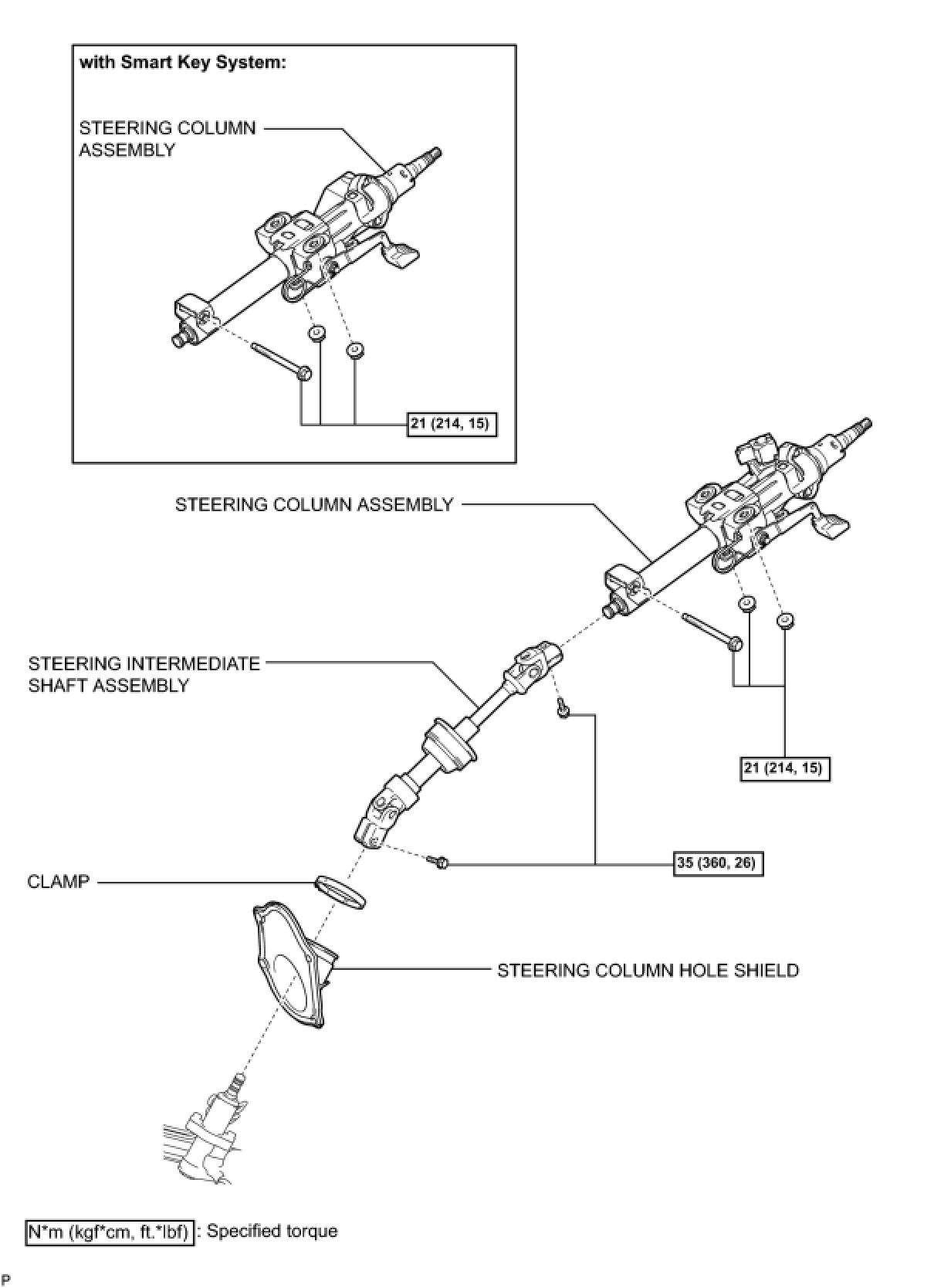 with Smart Key System:

STEERING COLUMN ASSEMBLY

21 (214, 15)

STEERING COLUMN ASSEMBLY

STEERING INTERMEDIATE SHAFT ASSEMBLY

21 (214, 15)

35 (360, 26)

CLAMP

STEERING COLUMN HOLE SHIELD

N*m (kgf*cm, ft.*lbf) : Specified torque

P