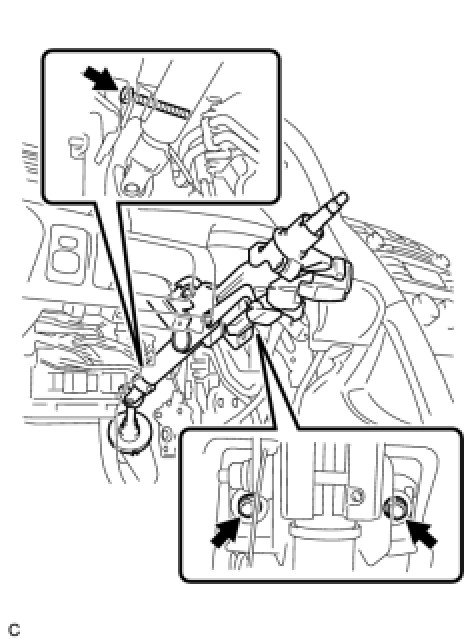 C