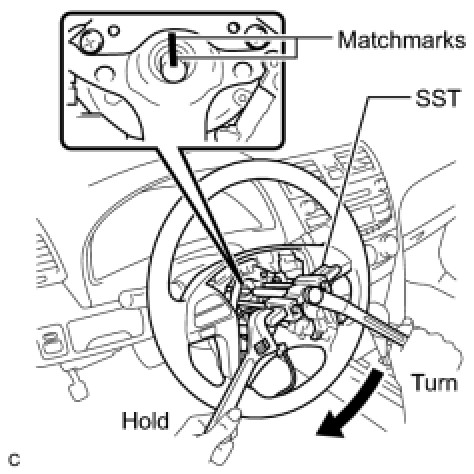 Matchmarks

SST

Turn

Hold

C