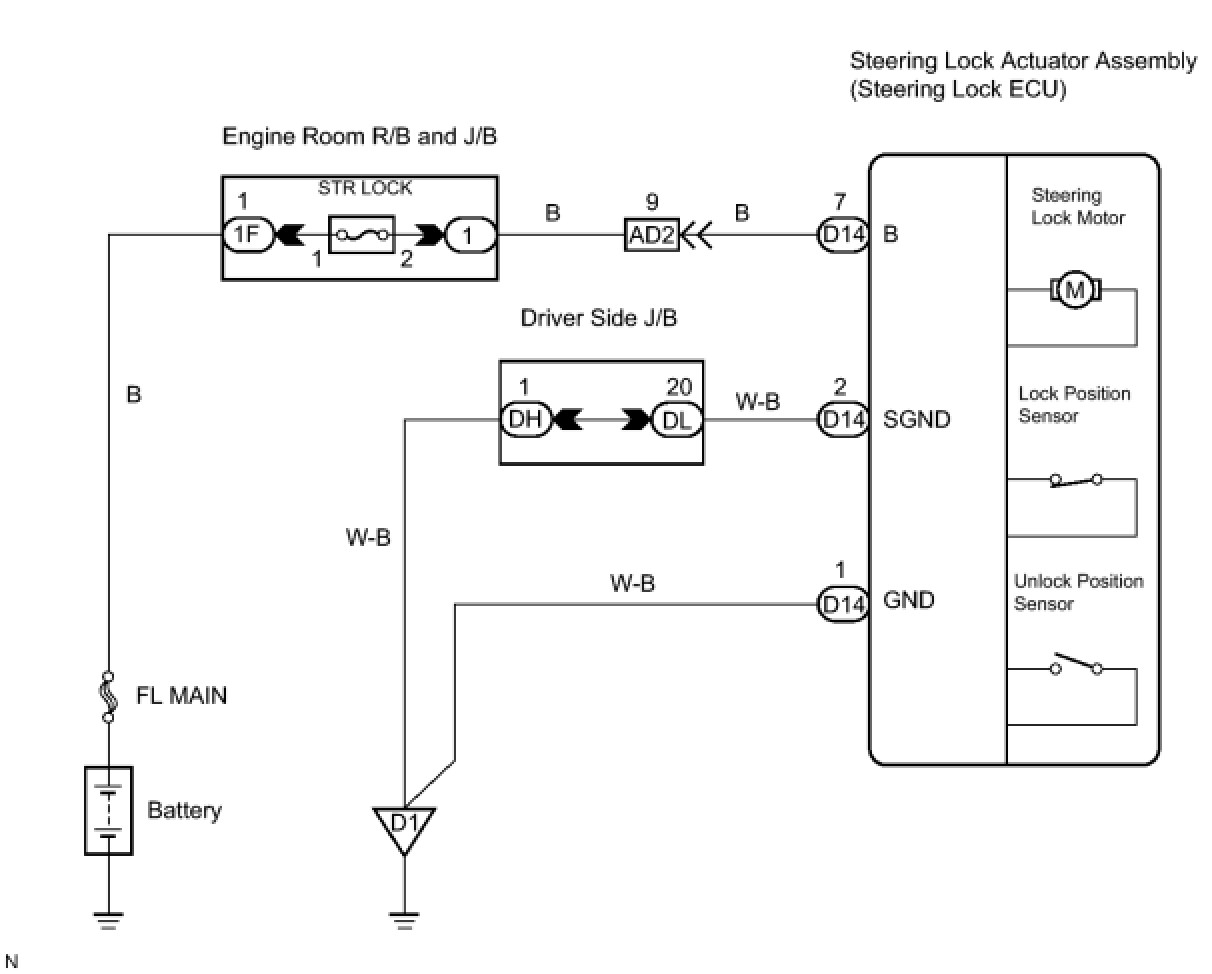 Steering Lock Actuator Assembly
(Steering Lock ECU)

Engine Room R/B and J/B

STR LOCK

1
1F
1
2
1
B
9
AD2
B
7
D14
B

Steering Lock Motor
M

Driver Side J/B

1
DH
20
DL
W-B
2
D14
SGND

Lock Position Sensor

B

W-B

W-B
1
D14
GND

Unlock Position Sensor

FL MAIN

Battery

D1

N