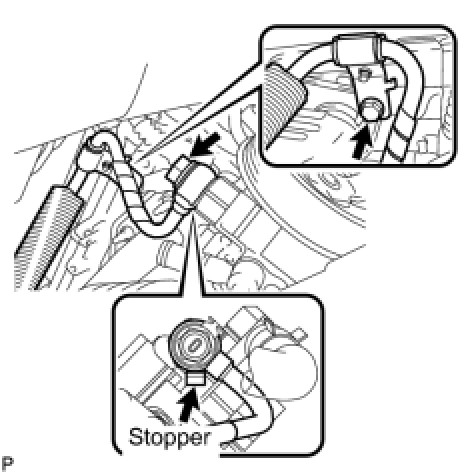 Stopper

P