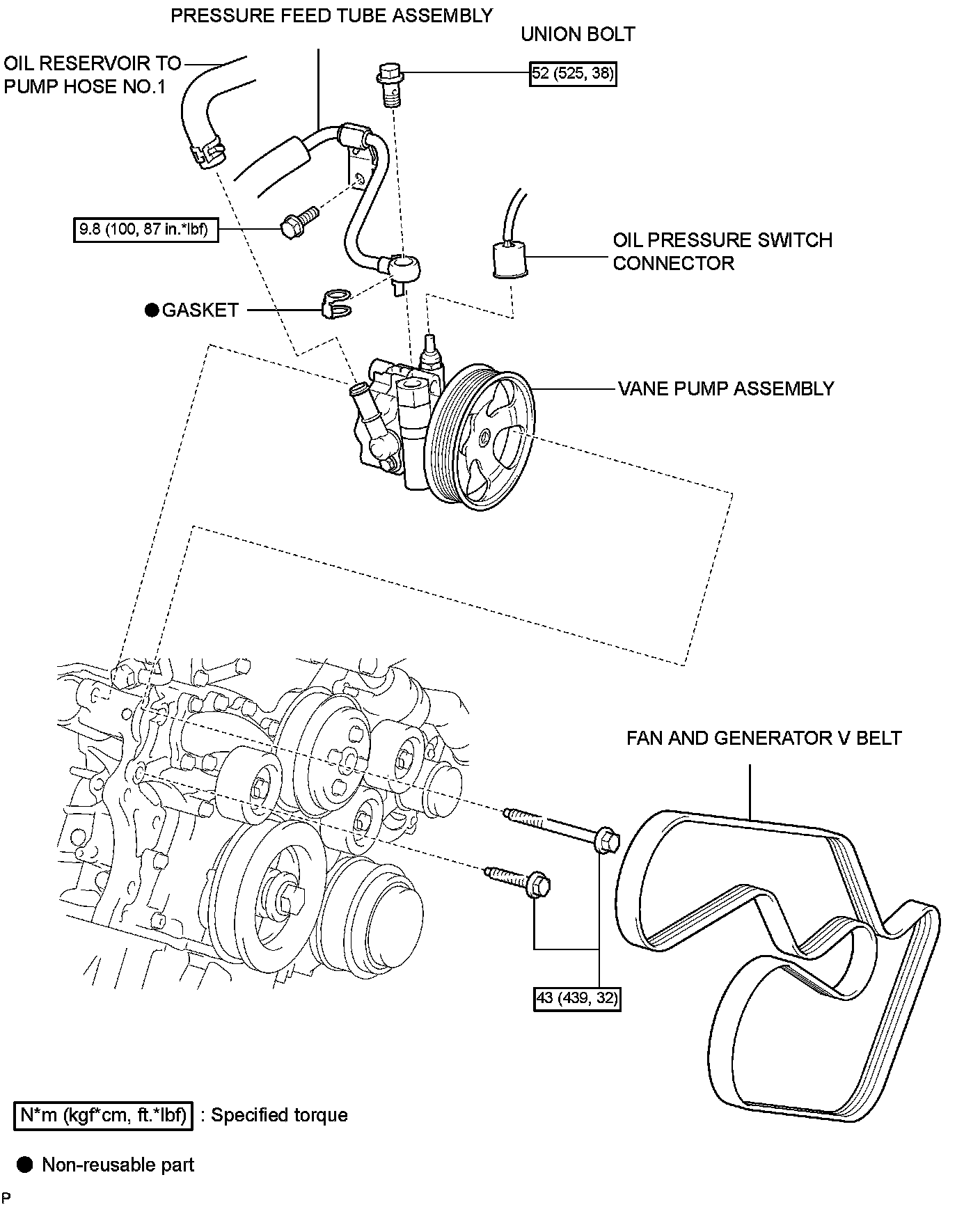 PRESSURE FEED TUBE ASSEMBLY

UNION BOLT

OIL RESERVOIR TO PUMP HOSE NO.1

52 (525, 38)

9.8 (100, 87 in.*lbf)

OIL PRESSURE SWITCH CONNECTOR

● GASKET

VANE PUMP ASSEMBLY

FAN AND GENERATOR V BELT

43 (439, 32)

N*m (kgf*cm, ft.*lbf) : Specified torque

● Non-reusable part

P