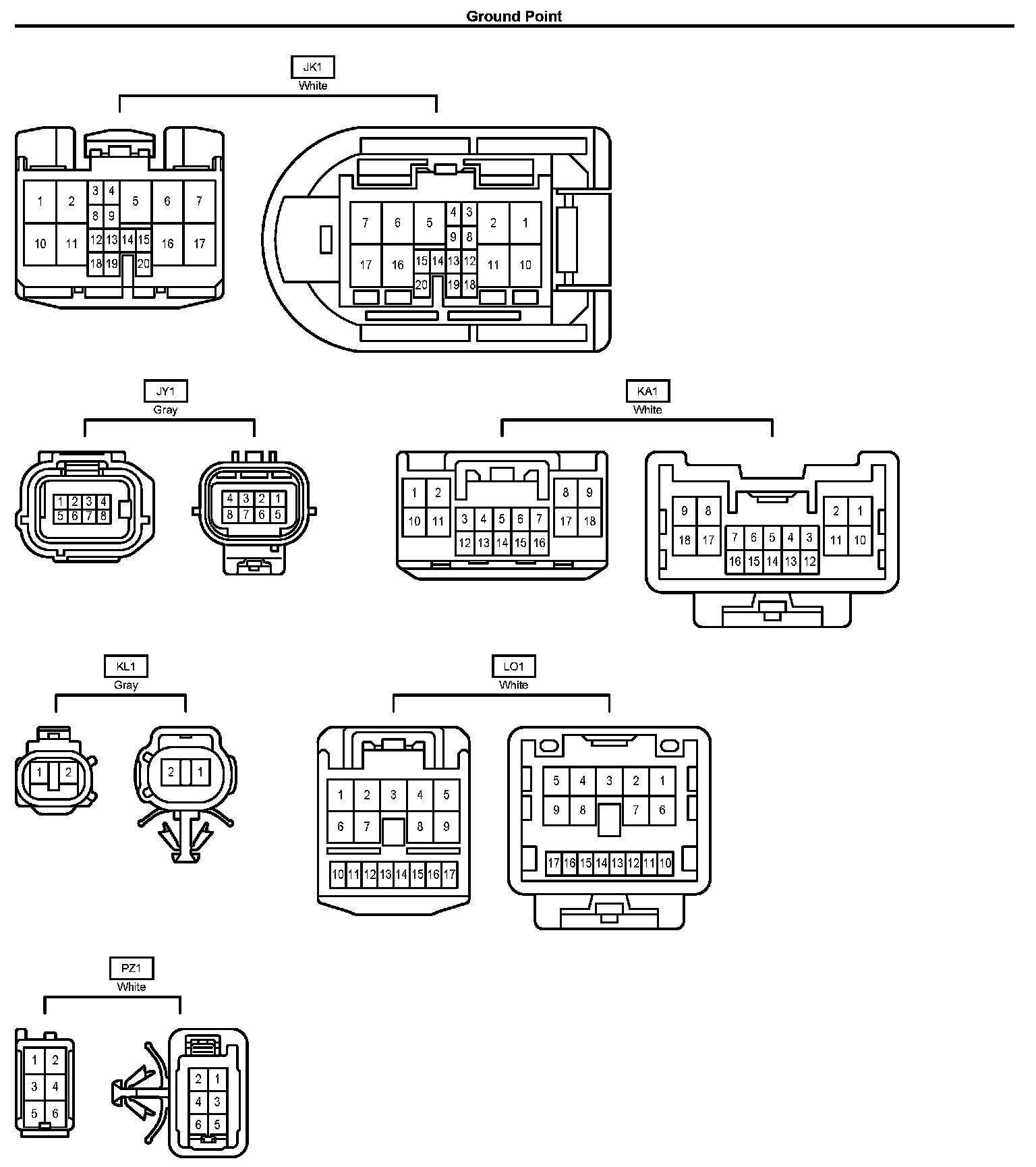 Ground Point

JK1
White

1 2 3 4 5 6 7
8 9
10 11 12 13 14 15 16 17
18 19 20

7 6 5 4 3 2 1
9 8
17 16 15 14 13 12 11 10
20 19 18

JY1
Gray

1 2 3 4
5 6 7 8

4 3 2 1
8 7 6 5

KA1
White

1 2
10 11
3 4 5 6 7
12 13 14 15 16
8 9
17 18

9 8
18 17
7 6 5 4 3
16 15 14 13 12
2 1
11 10

KL1
Gray

1 2

2 1

LO1
White

1 2 3 4 5
6 7 8 9
10 11 12 13 14 15 16 17

5 4 3 2 1
9 8 7 6
17 16 15 14 13 12 11 10

PZ1
White

1 2
3 4
5 6

2 1
4 3
6 5