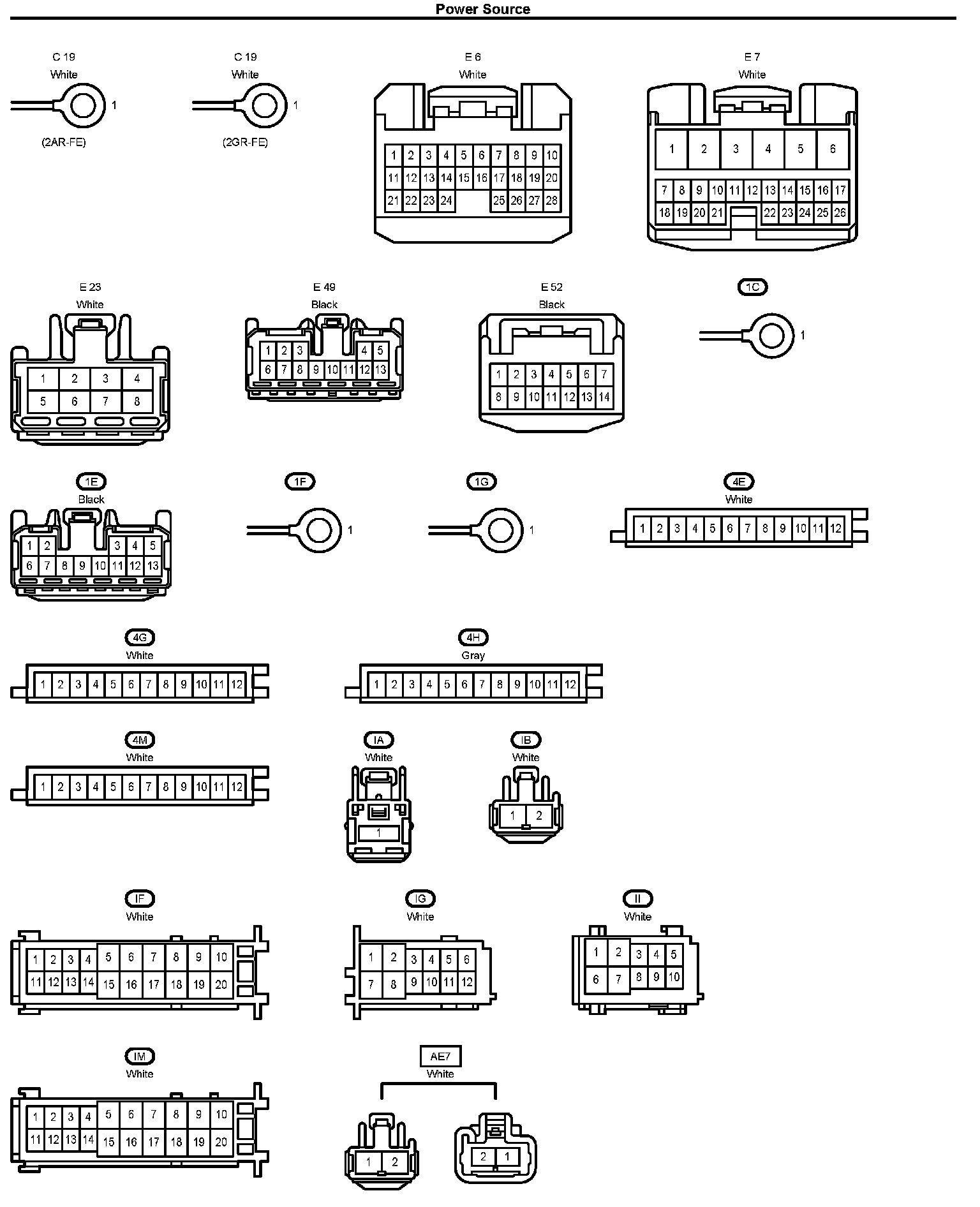 Power Source

C 19
White
1
(2AR-FE)

C 19
White
1
(2GR-FE)

E 6
White
1 2 3 4 5 6 7 8 9 10
11 12 13 14 15 16 17 18 19 20
21 22 23 24 25 26 27 28

E 7
White
1 2 3 4 5 6
7 8 9 10 11 12 13 14 15 16 17
18 19 20 21 22 23 24 25 26

E 23
White
1 2 3 4
5 6 7 8

E 49
Black
1 2 3 4 5
6 7 8 9 10 11 12 13

E 52
Black
1 2 3 4 5 6 7
8 9 10 11 12 13 14

1C
1

1E
Black
1 2 3 4 5
6 7 8 9 10 11 12 13

1F
1

1G
1

4E
White
1 2 3 4 5 6 7 8 9 10 11 12

4G
White
1 2 3 4 5 6 7 8 9 10 11 12

4H
Gray
1 2 3 4 5 6 7 8 9 10 11 12

4M
White
1 2 3 4 5 6 7 8 9 10 11 12

IA
White
1

IB
White
1 2

IF
White
1 2 3 4 5 6 7 8 9 10
11 12 13 14 15 16 17 18 19 20

IG
White
1 2 3 4 5 6
7 8 9 10 11 12

II
White
1 2 3 4 5
6 7 8 9 10

IM
White
1 2 3 4 5 6 7 8 9 10
11 12 13 14 15 16 17 18 19 20

AE7
White
1 2
2 1