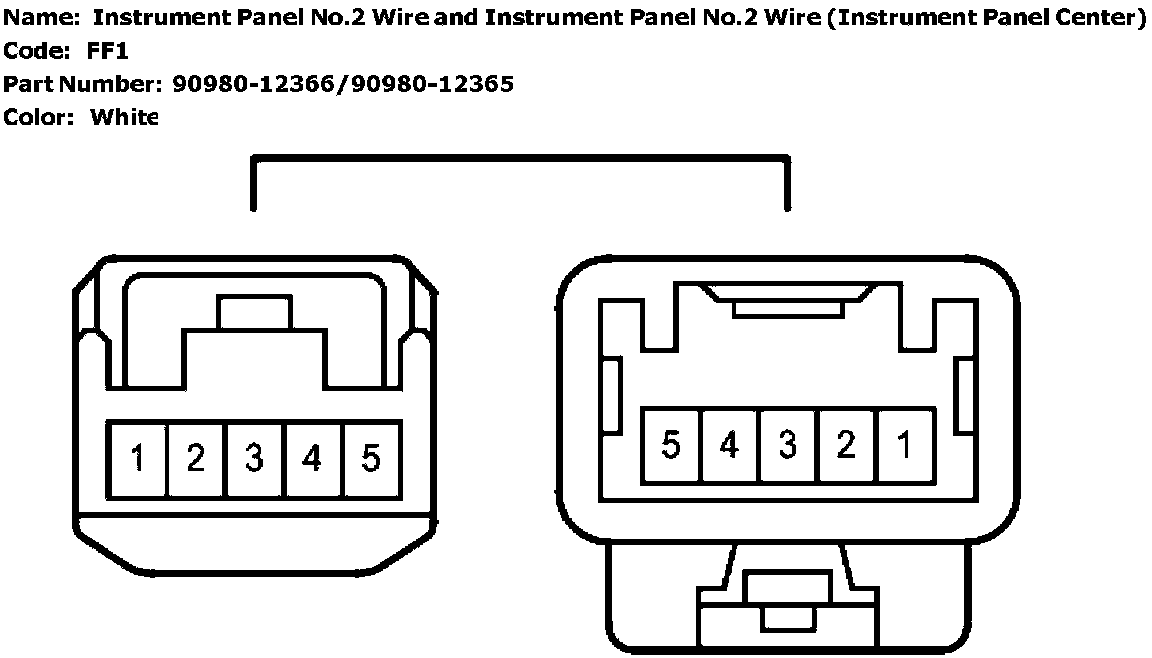 Name: Instrument Panel No.2 Wire and Instrument Panel No.2 Wire (Instrument Panel Center)
Code: FF1
Part Number: 90980-12366/90980-12365
Color: White

1 2 3 4 5

5 4 3 2 1