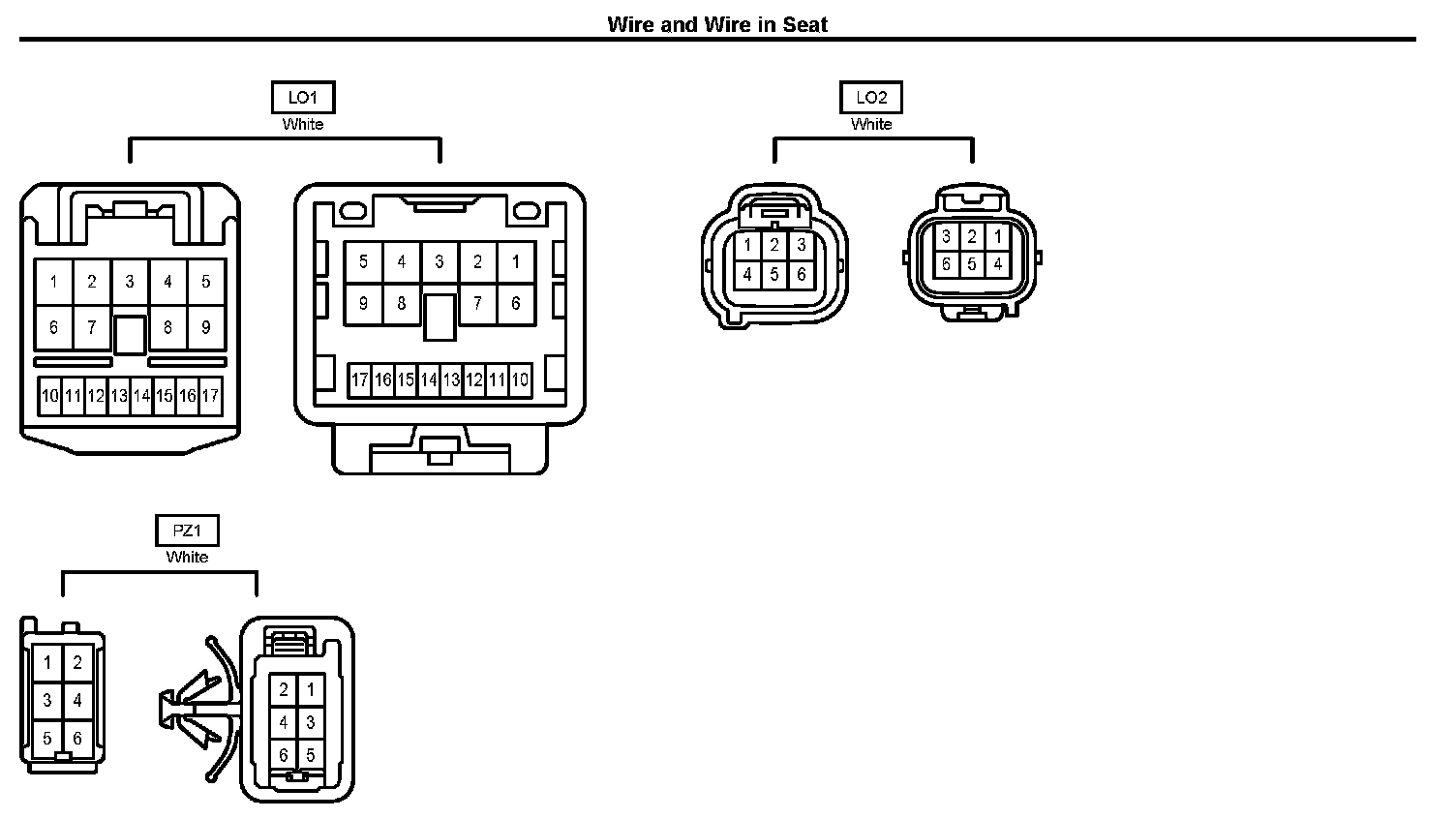 Wire and Wire in Seat

LO1
White

1 2 3 4 5
6 7 8 9
10 11 12 13 14 15 16 17

5 4 3 2 1
9 8 7 6
17 16 15 14 13 12 11 10

LO2
White

1 2 3
4 5 6

3 2 1
6 5 4

PZ1
White

1 2
3 4
5 6

2 1
4 3
6 5