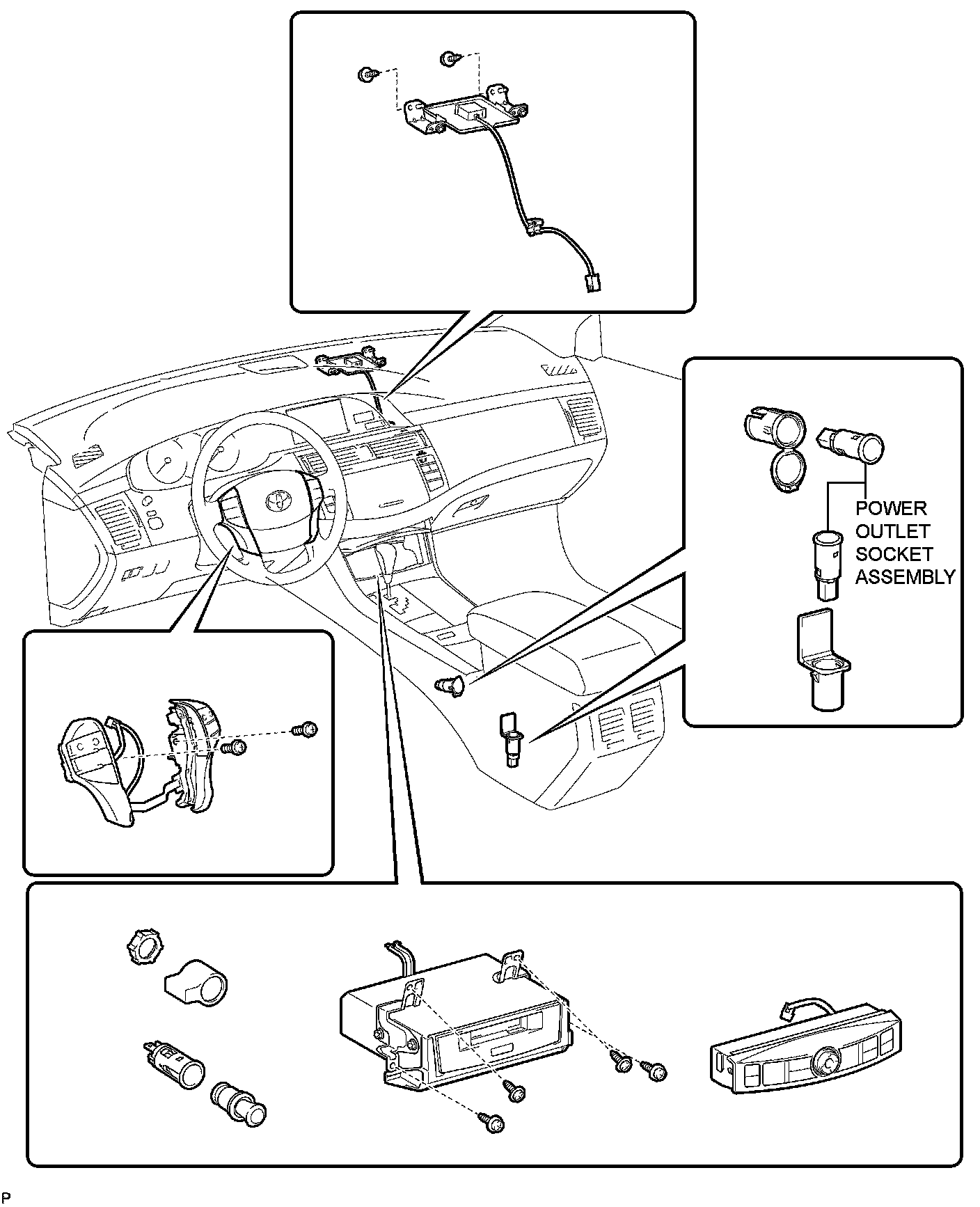 POWER OUTLET SOCKET ASSEMBLY

P