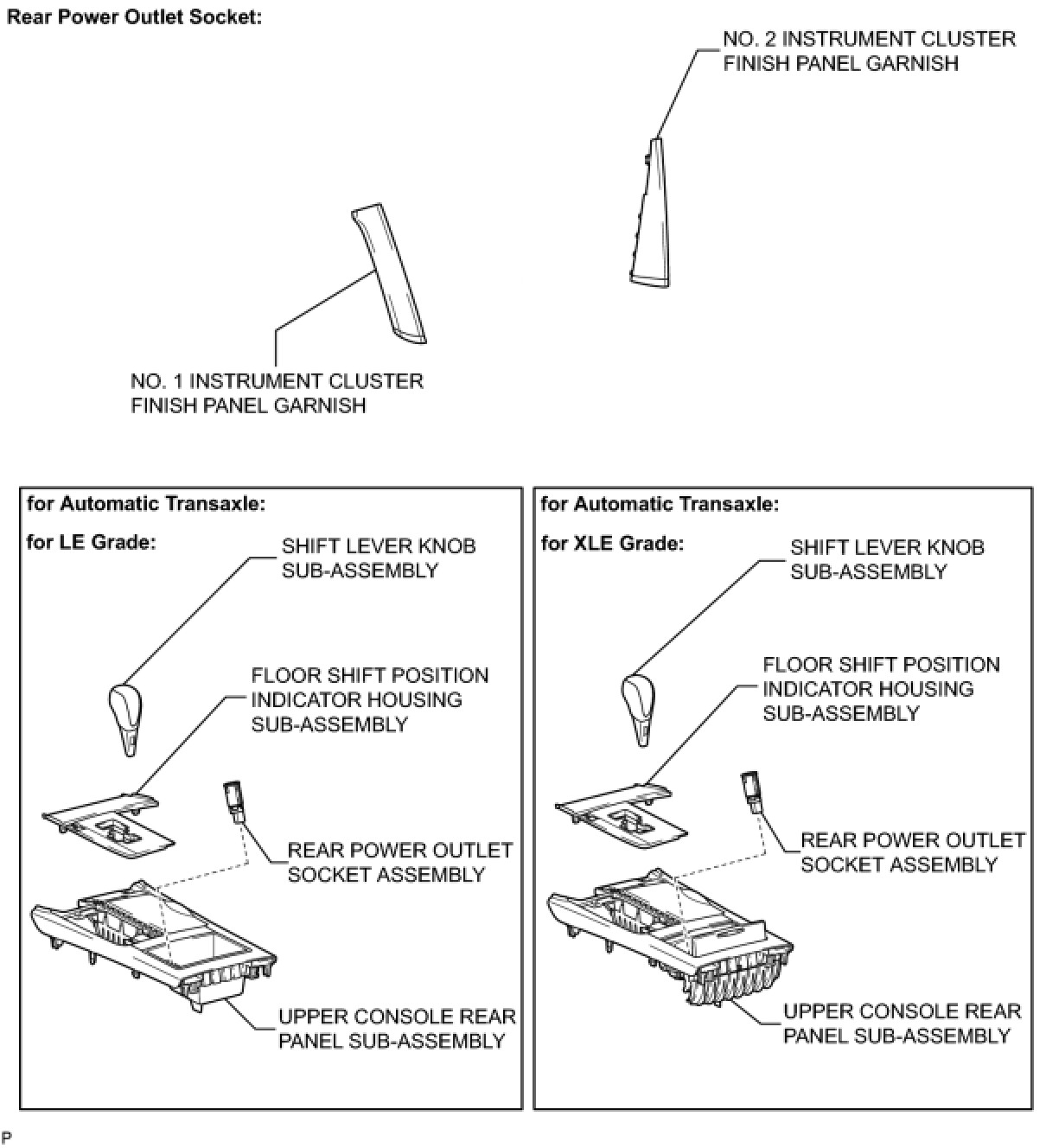 Rear Power Outlet Socket:

NO. 2 INSTRUMENT CLUSTER FINISH PANEL GARNISH

NO. 1 INSTRUMENT CLUSTER FINISH PANEL GARNISH

for Automatic Transaxle:

for LE Grade:

SHIFT LEVER KNOB SUB-ASSEMBLY

FLOOR SHIFT POSITION INDICATOR HOUSING SUB-ASSEMBLY

REAR POWER OUTLET SOCKET ASSEMBLY

UPPER CONSOLE REAR PANEL SUB-ASSEMBLY

for Automatic Transaxle:

for XLE Grade:

SHIFT LEVER KNOB SUB-ASSEMBLY

FLOOR SHIFT POSITION INDICATOR HOUSING SUB-ASSEMBLY

REAR POWER OUTLET SOCKET ASSEMBLY

UPPER CONSOLE REAR PANEL SUB-ASSEMBLY

P