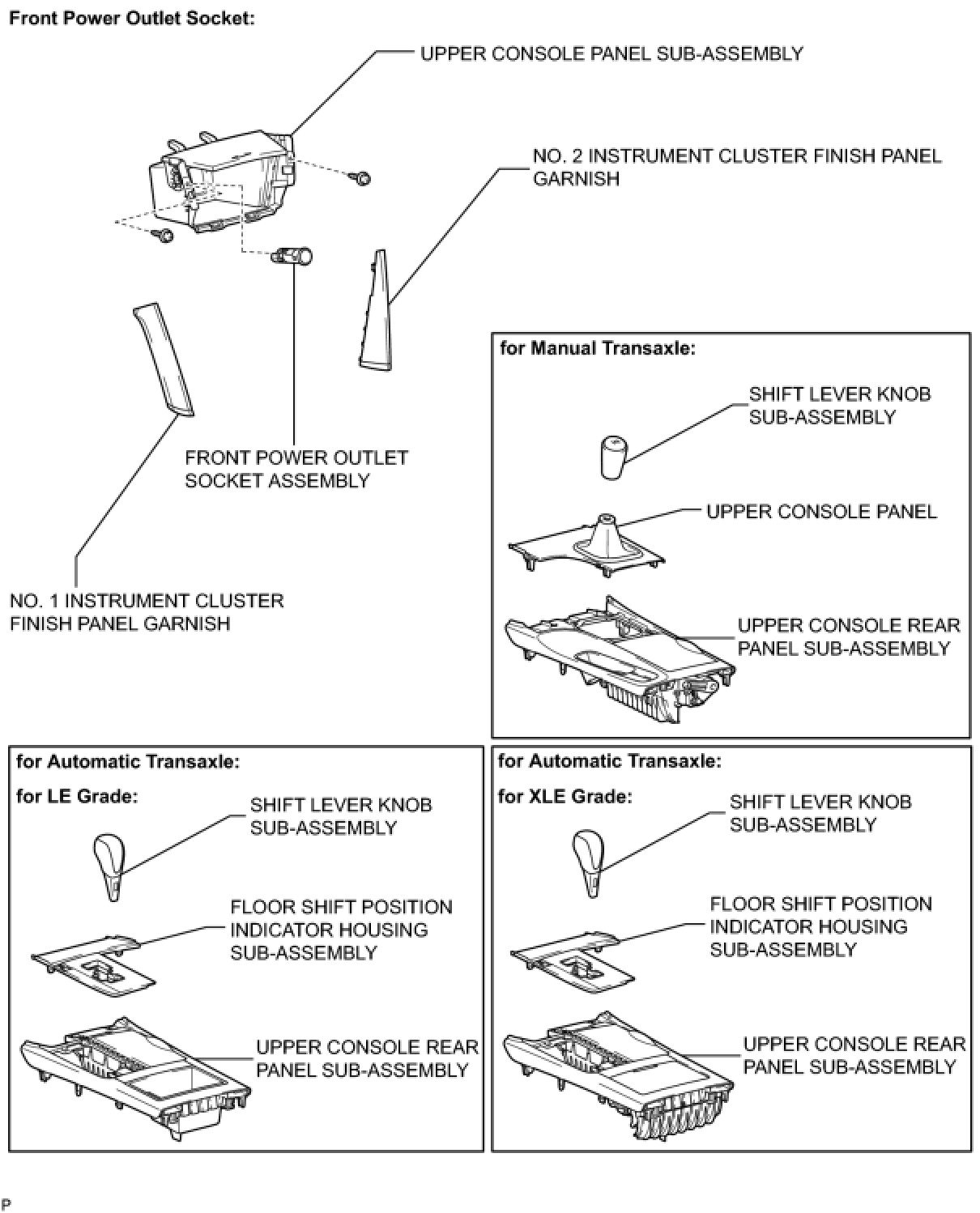 Front Power Outlet Socket:

UPPER CONSOLE PANEL SUB-ASSEMBLY

NO. 2 INSTRUMENT CLUSTER FINISH PANEL GARNISH

FRONT POWER OUTLET SOCKET ASSEMBLY

NO. 1 INSTRUMENT CLUSTER FINISH PANEL GARNISH

for Manual Transaxle:

SHIFT LEVER KNOB SUB-ASSEMBLY

UPPER CONSOLE PANEL

UPPER CONSOLE REAR PANEL SUB-ASSEMBLY

for Automatic Transaxle:

for LE Grade:

SHIFT LEVER KNOB SUB-ASSEMBLY

FLOOR SHIFT POSITION INDICATOR HOUSING SUB-ASSEMBLY

UPPER CONSOLE REAR PANEL SUB-ASSEMBLY

for Automatic Transaxle:

for XLE Grade:

SHIFT LEVER KNOB SUB-ASSEMBLY

FLOOR SHIFT POSITION INDICATOR HOUSING SUB-ASSEMBLY

UPPER CONSOLE REAR PANEL SUB-ASSEMBLY

P