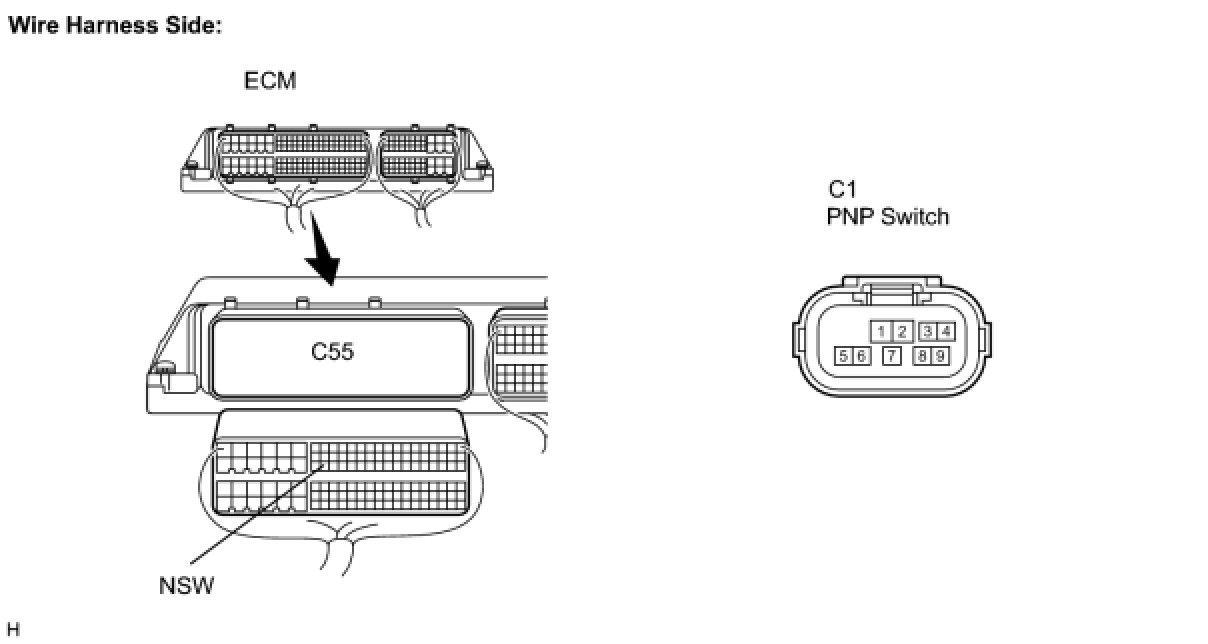 Wire Harness Side:

ECM

C55

NSW

C1
PNP Switch

1 2 3 4
5 6 7 8 9

H