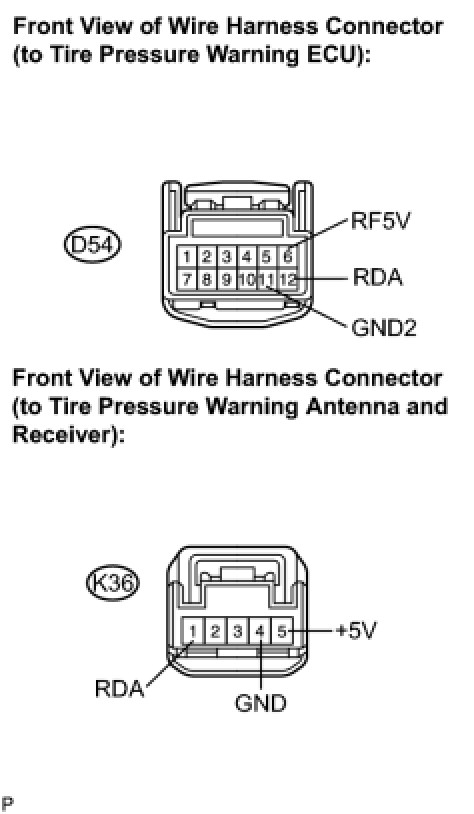 Front View of Wire Harness Connector (to Tire Pressure Warning ECU):

D54

1 2 3 4 5 6
7 8 9 10 11 12

RF5V
RDA
GND2

Front View of Wire Harness Connector (to Tire Pressure Warning Antenna and Receiver):

K36

1 2 3 4 5

+5V
RDA
GND

P