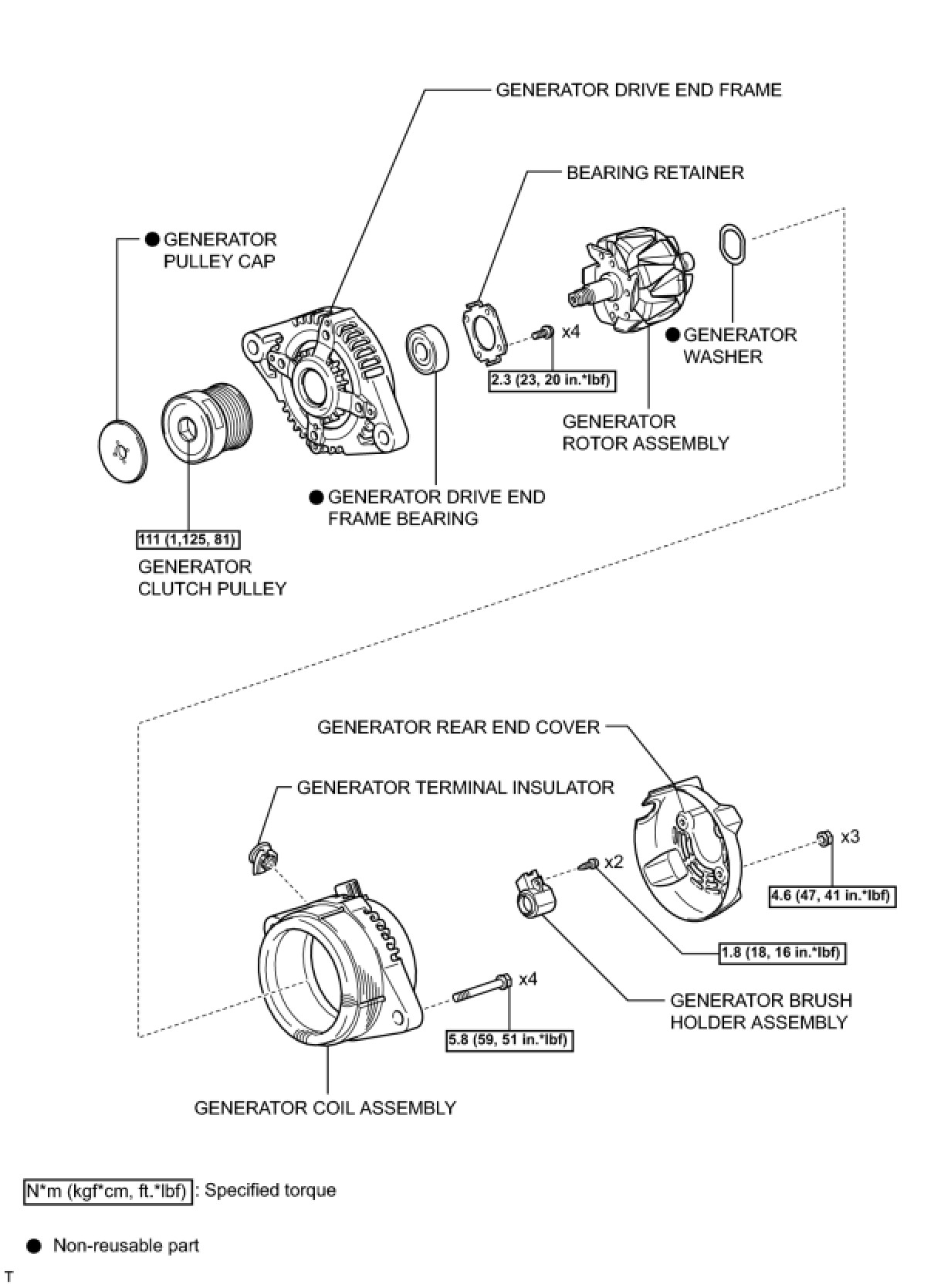 GENERATOR DRIVE END FRAME

BEARING RETAINER

● GENERATOR PULLEY CAP

x4

● GENERATOR WASHER

2.3 (23, 20 in.*lbf)

GENERATOR ROTOR ASSEMBLY

● GENERATOR DRIVE END FRAME BEARING

111 (1,125, 81)

GENERATOR CLUTCH PULLEY

GENERATOR REAR END COVER

GENERATOR TERMINAL INSULATOR

x3

x2

4.6 (47, 41 in.*lbf)

1.8 (18, 16 in.*lbf)

x4

GENERATOR BRUSH HOLDER ASSEMBLY

5.8 (59, 51 in.*lbf)

GENERATOR COIL ASSEMBLY

N*m (kgf*cm, ft.*lbf) : Specified torque

● Non-reusable part

T