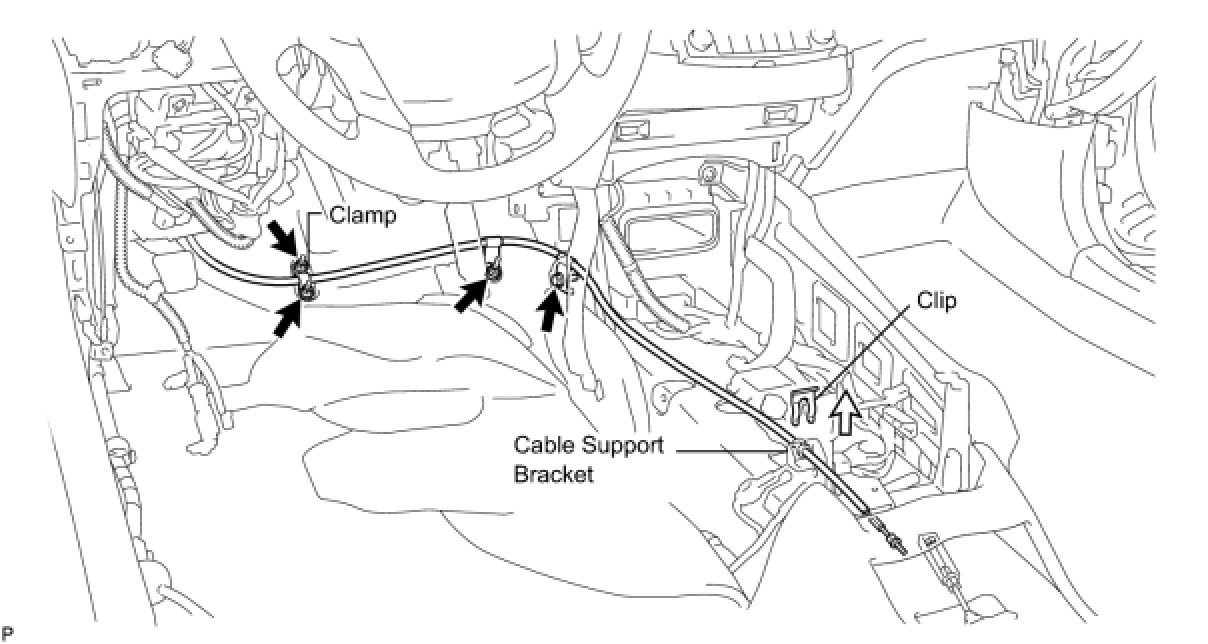 Clamp

Clip

Cable Support Bracket

P