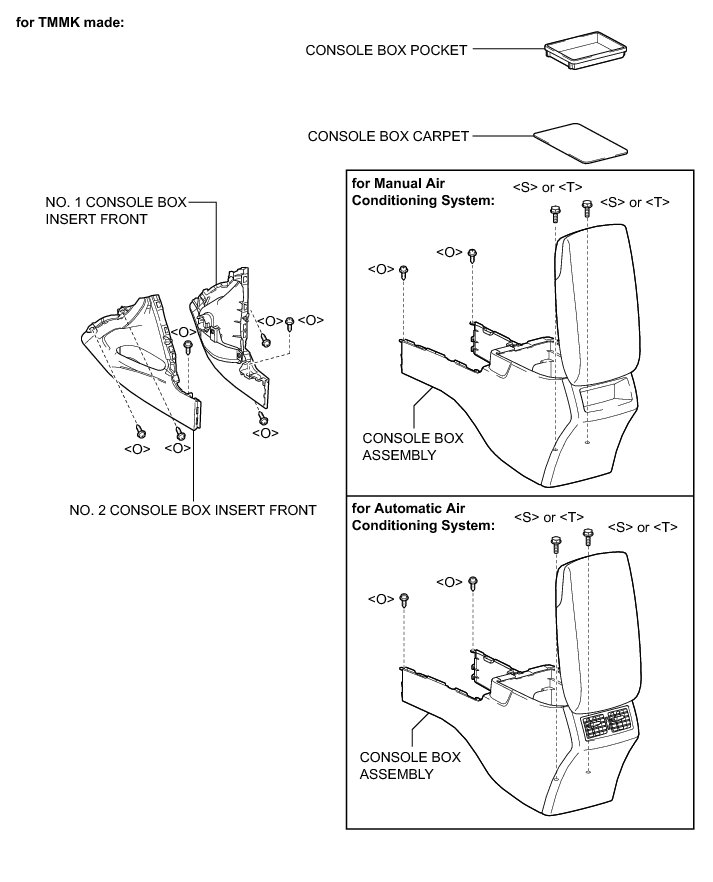 for TMMK made:

CONSOLE BOX POCKET

CONSOLE BOX CARPET

NO. 1 CONSOLE BOX INSERT FRONT

<O> <O> <O>

<O>

<O> <O>

NO. 2 CONSOLE BOX INSERT FRONT

for Manual Air Conditioning System:

<S> or <T>

<S> or <T>

<O>

<O>

CONSOLE BOX ASSEMBLY

for Automatic Air Conditioning System:

<S> or <T>

<S> or <T>

<O>

<O>

CONSOLE BOX ASSEMBLY