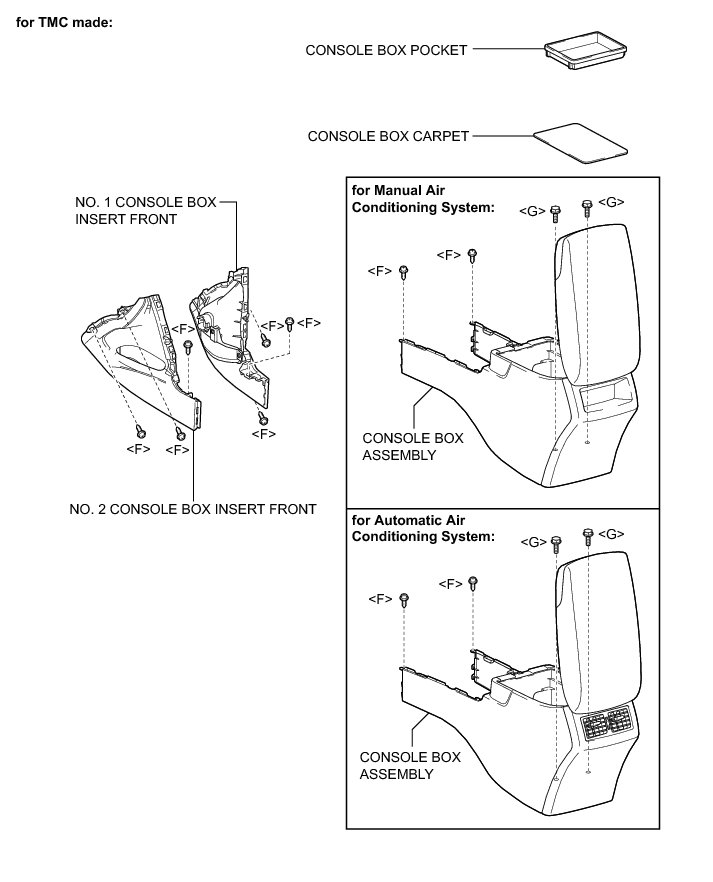 for TMC made:

CONSOLE BOX POCKET

CONSOLE BOX CARPET

NO. 1 CONSOLE BOX INSERT FRONT

<F> <F> <F> <F> <F> <F>

NO. 2 CONSOLE BOX INSERT FRONT

for Manual Air Conditioning System:

<G> <G>

<F> <F>

CONSOLE BOX ASSEMBLY

for Automatic Air Conditioning System:

<G> <G>

<F> <F>

CONSOLE BOX ASSEMBLY