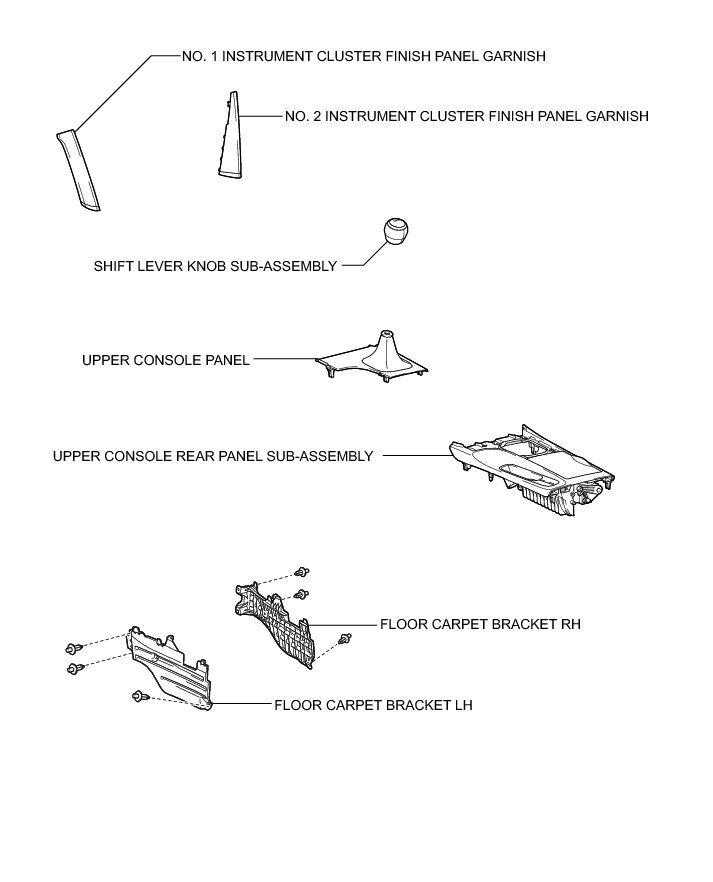 NO. 1 INSTRUMENT CLUSTER FINISH PANEL GARNISH

NO. 2 INSTRUMENT CLUSTER FINISH PANEL GARNISH

SHIFT LEVER KNOB SUB-ASSEMBLY

UPPER CONSOLE PANEL

UPPER CONSOLE REAR PANEL SUB-ASSEMBLY

FLOOR CARPET BRACKET RH

FLOOR CARPET BRACKET LH