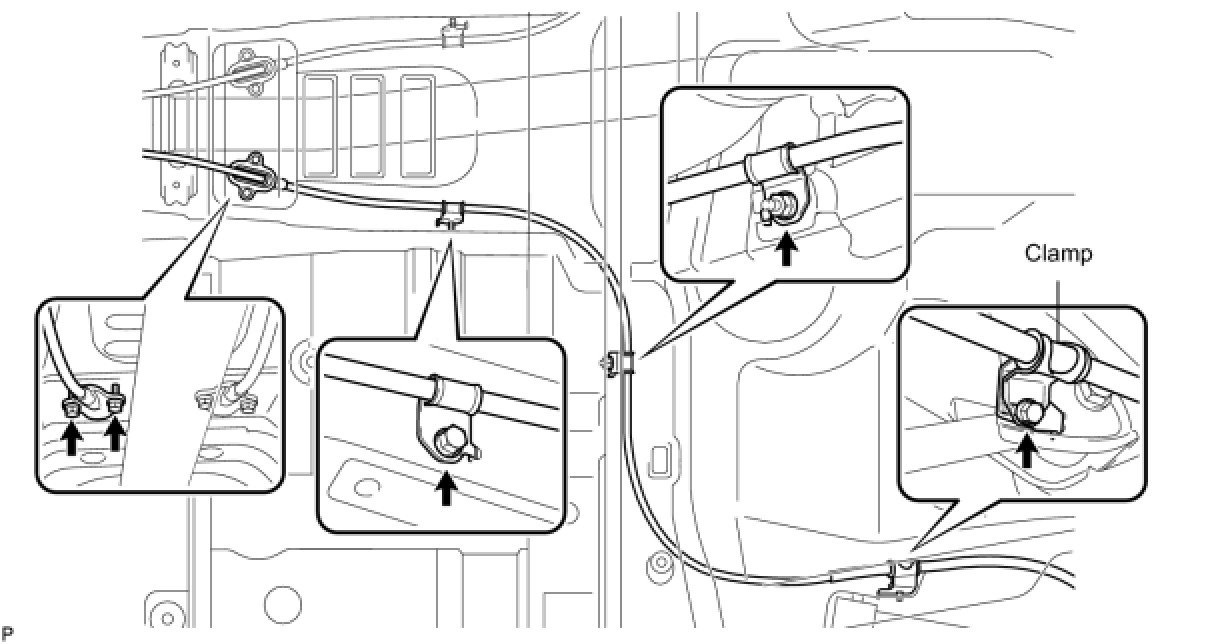 Clamp

P