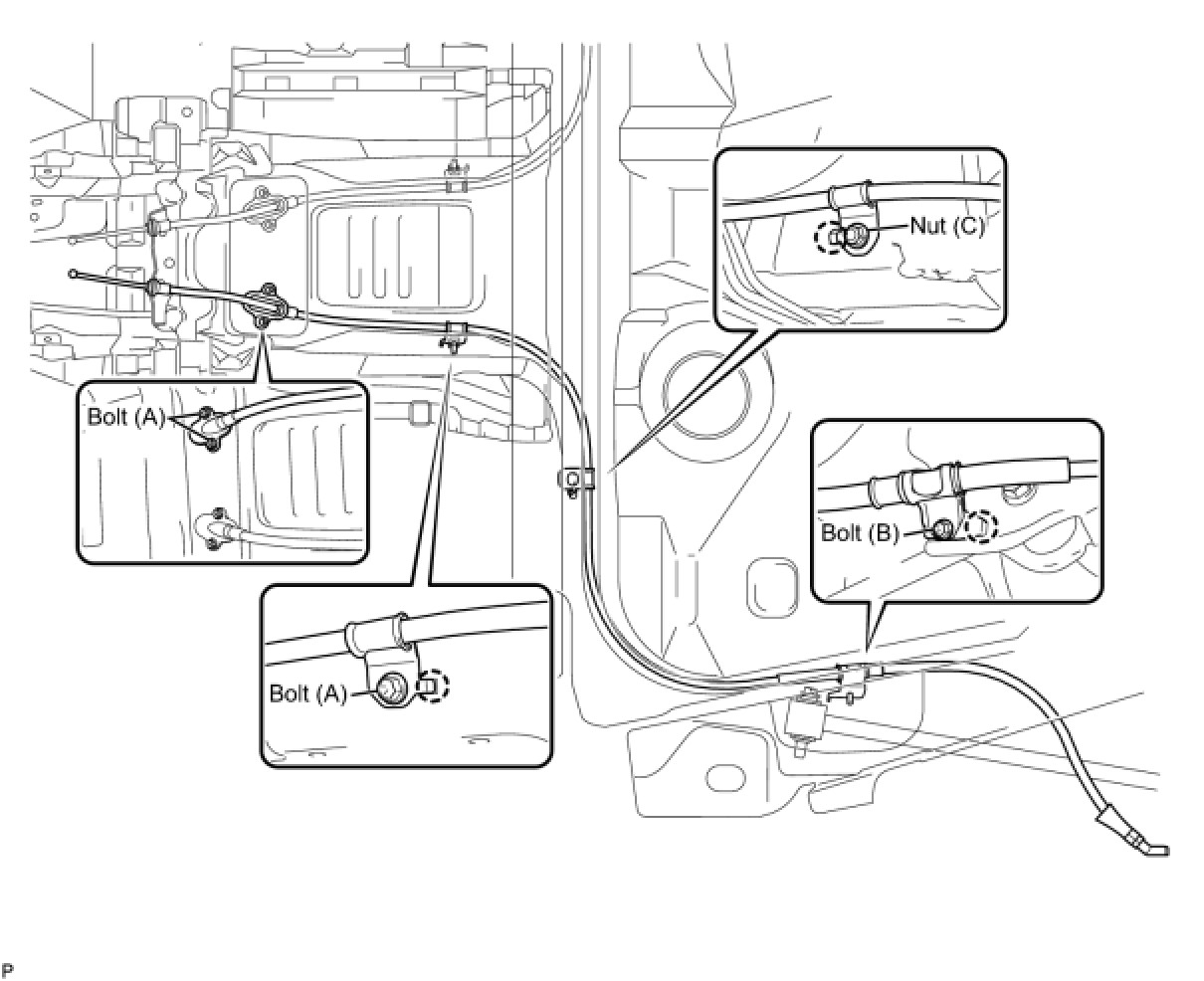 Nut (C)

Bolt (A)

Bolt (B)

Bolt (A)

P