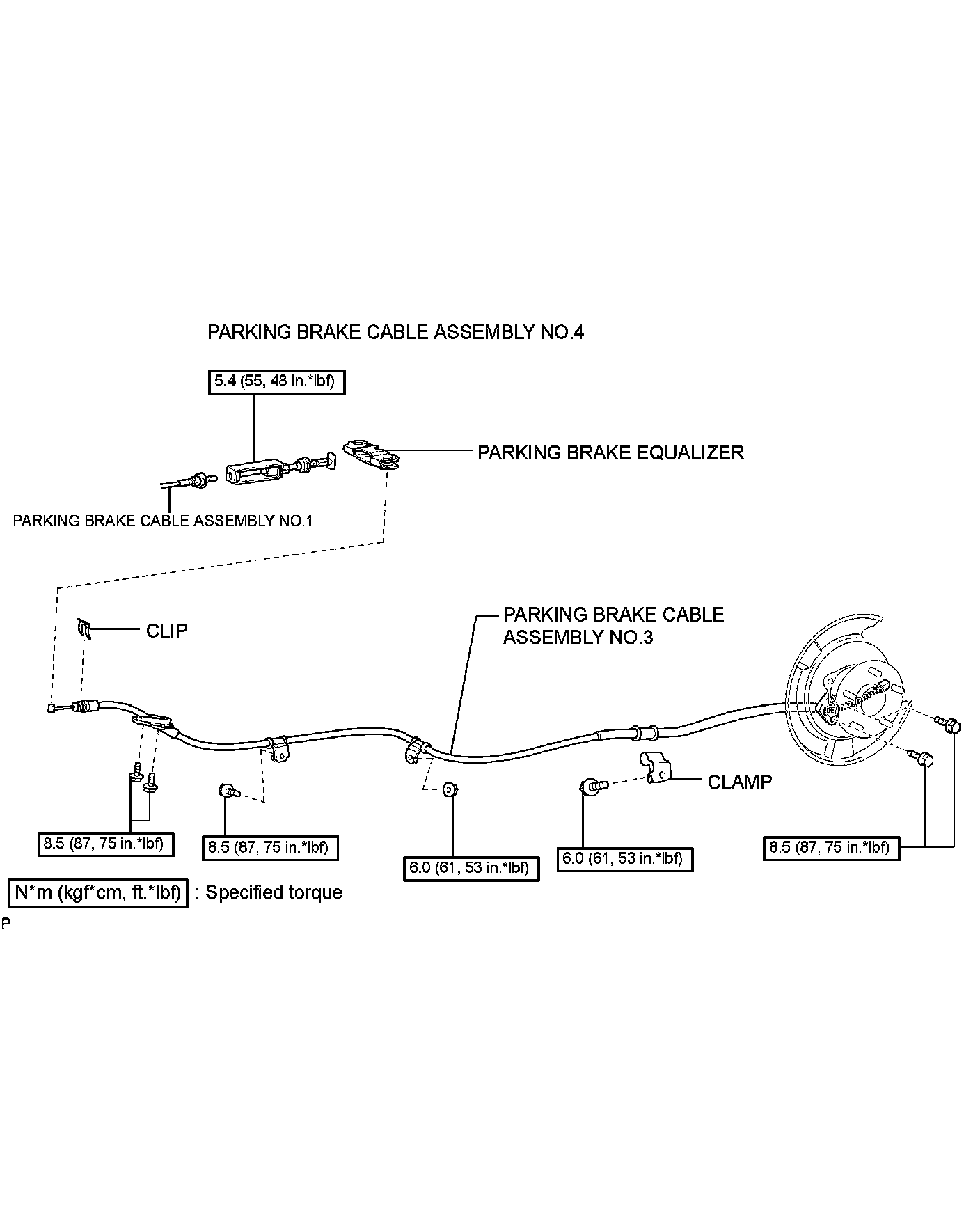 PARKING BRAKE CABLE ASSEMBLY NO.4

5.4 (55, 48 in.*lbf)

PARKING BRAKE EQUALIZER

PARKING BRAKE CABLE ASSEMBLY NO.1

CLIP

PARKING BRAKE CABLE ASSEMBLY NO.3

CLAMP

8.5 (87, 75 in.*lbf)

8.5 (87, 75 in.*lbf)

6.0 (61, 53 in.*lbf)

6.0 (61, 53 in.*lbf)

8.5 (87, 75 in.*lbf)

N*m (kgf*cm, ft.*lbf) : Specified torque

P