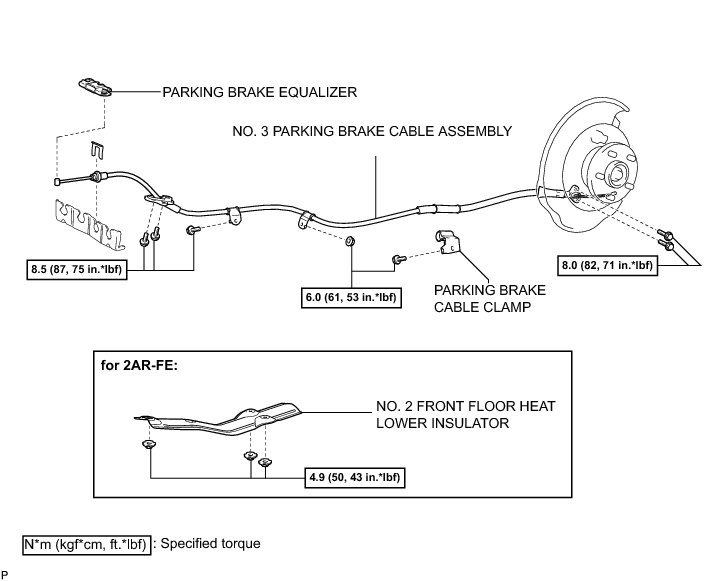 PARKING BRAKE EQUALIZER

NO. 3 PARKING BRAKE CABLE ASSEMBLY

8.5 (87, 75 in.*lbf)

6.0 (61, 53 in.*lbf)

PARKING BRAKE CABLE CLAMP

8.0 (82, 71 in.*lbf)

for 2AR-FE:

NO. 2 FRONT FLOOR HEAT LOWER INSULATOR

4.9 (50, 43 in.*lbf)

N*m (kgf*cm, ft.*lbf) : Specified torque

P