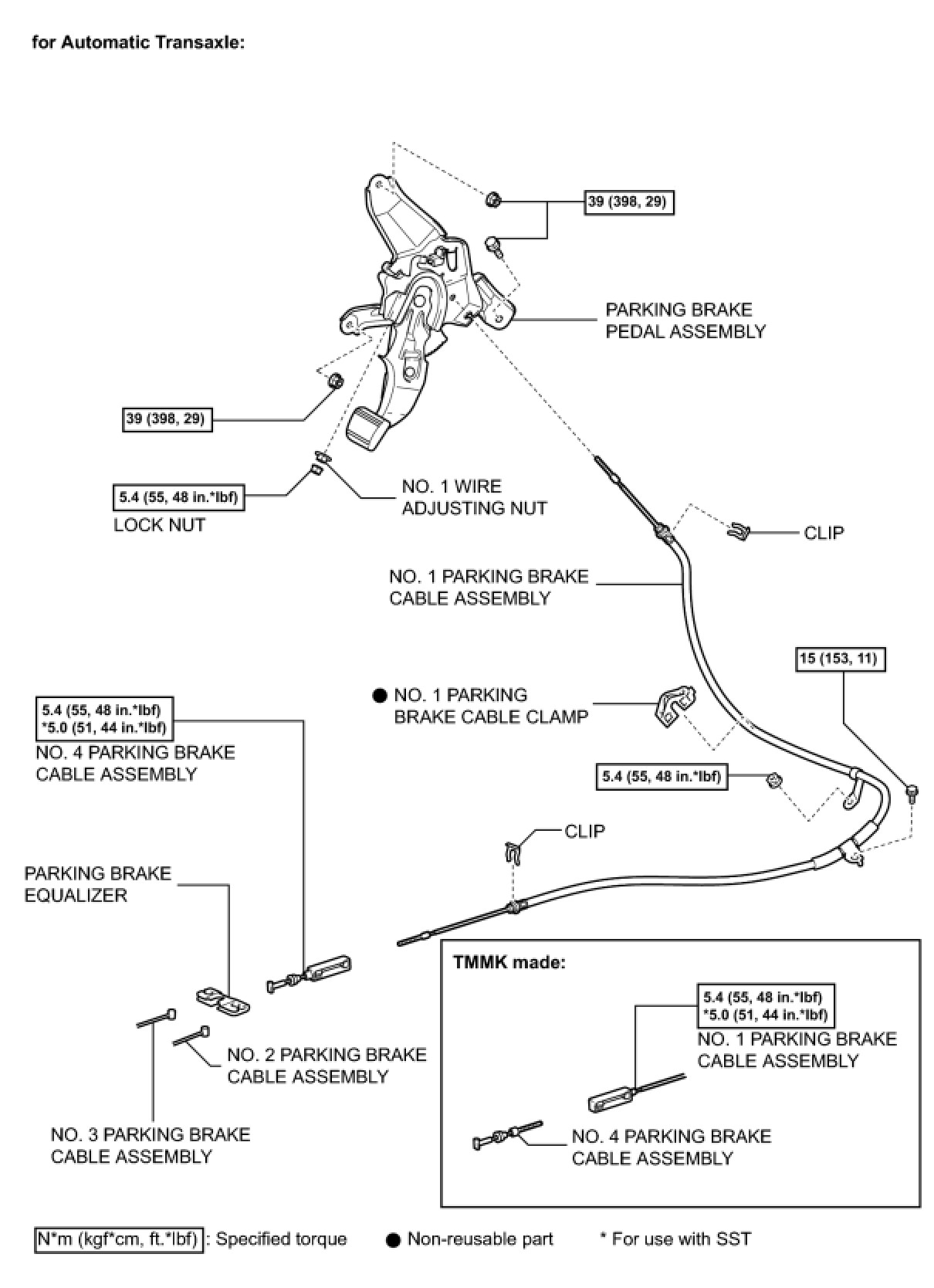 for Automatic Transaxle:

39 (398, 29)

PARKING BRAKE PEDAL ASSEMBLY

39 (398, 29)

5.4 (55, 48 in.*lbf)

LOCK NUT

NO. 1 WIRE ADJUSTING NUT

CLIP

NO. 1 PARKING BRAKE CABLE ASSEMBLY

15 (153, 11)

● NO. 1 PARKING BRAKE CABLE CLAMP

5.4 (55, 48 in.*lbf)
*5.0 (51, 44 in.*lbf)

NO. 4 PARKING BRAKE CABLE ASSEMBLY

5.4 (55, 48 in.*lbf)

CLIP

PARKING BRAKE EQUALIZER

NO. 2 PARKING BRAKE CABLE ASSEMBLY

NO. 3 PARKING BRAKE CABLE ASSEMBLY

TMMK made:

5.4 (55, 48 in.*lbf)
*5.0 (51, 44 in.*lbf)

NO. 1 PARKING BRAKE CABLE ASSEMBLY

NO. 4 PARKING BRAKE CABLE ASSEMBLY

N*m (kgf*cm, ft.*lbf) : Specified torque ● Non-reusable part * For use with SST