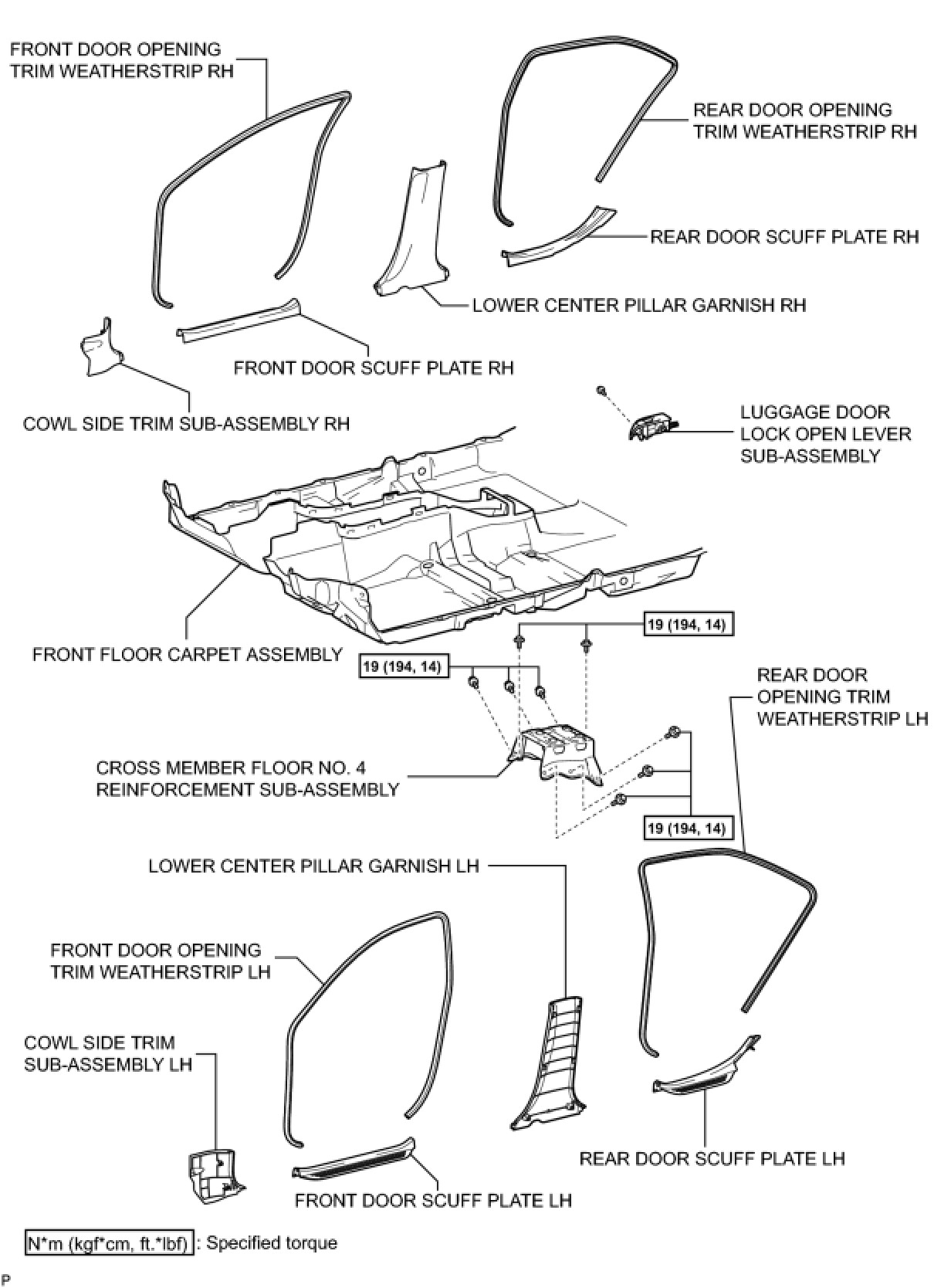 FRONT DOOR OPENING TRIM WEATHERSTRIP RH

REAR DOOR OPENING TRIM WEATHERSTRIP RH

REAR DOOR SCUFF PLATE RH

LOWER CENTER PILLAR GARNISH RH

FRONT DOOR SCUFF PLATE RH

COWL SIDE TRIM SUB-ASSEMBLY RH

LUGGAGE DOOR LOCK OPEN LEVER SUB-ASSEMBLY

FRONT FLOOR CARPET ASSEMBLY

19 (194, 14)

19 (194, 14)

REAR DOOR OPENING TRIM WEATHERSTRIP LH

CROSS MEMBER FLOOR NO. 4 REINFORCEMENT SUB-ASSEMBLY

19 (194, 14)

LOWER CENTER PILLAR GARNISH LH

FRONT DOOR OPENING TRIM WEATHERSTRIP LH

COWL SIDE TRIM SUB-ASSEMBLY LH

REAR DOOR SCUFF PLATE LH

FRONT DOOR SCUFF PLATE LH

N*m (kgf*cm, ft.*lbf) : Specified torque

P