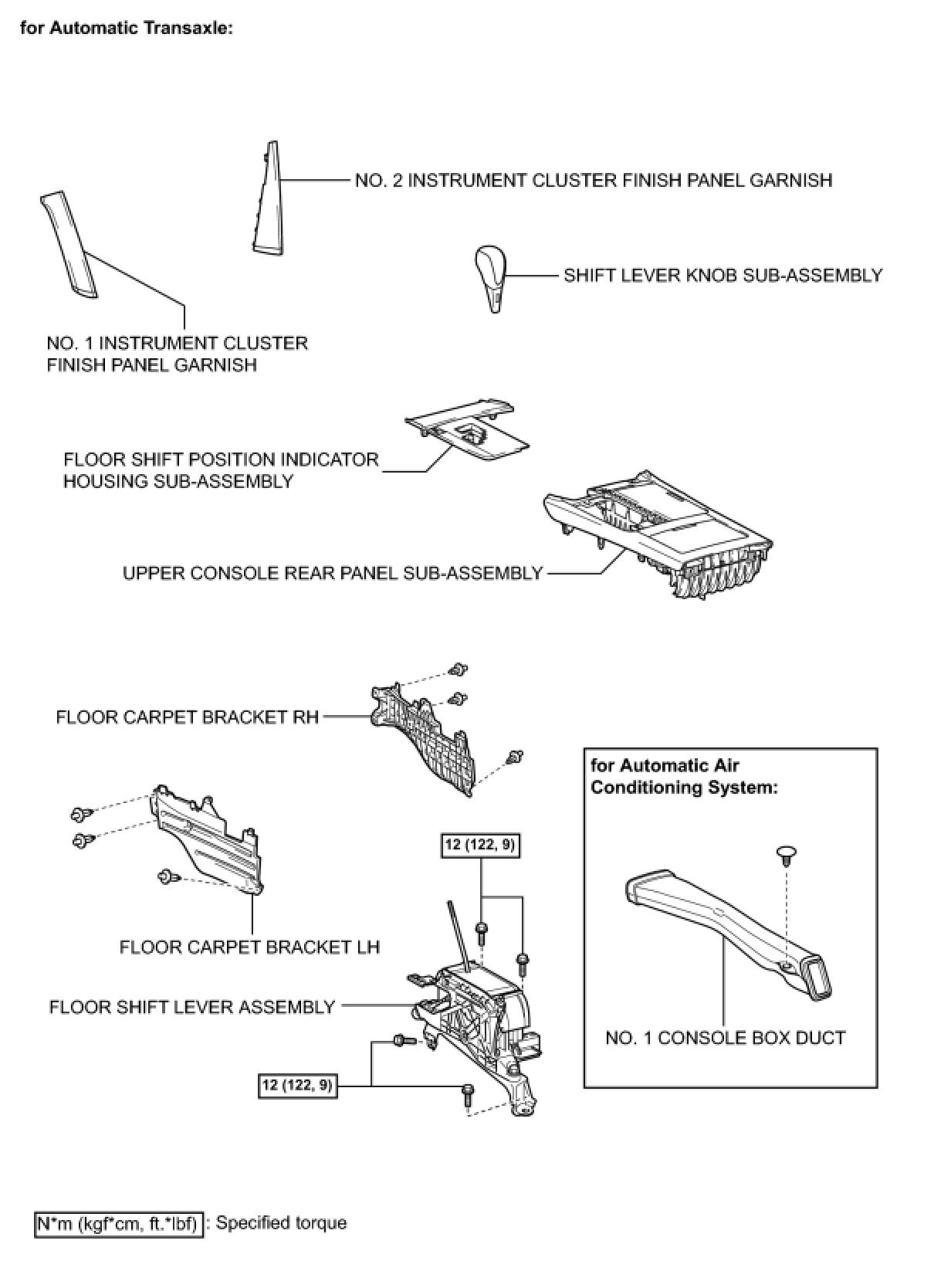 for Automatic Transaxle:

NO. 2 INSTRUMENT CLUSTER FINISH PANEL GARNISH

SHIFT LEVER KNOB SUB-ASSEMBLY

NO. 1 INSTRUMENT CLUSTER FINISH PANEL GARNISH

FLOOR SHIFT POSITION INDICATOR HOUSING SUB-ASSEMBLY

UPPER CONSOLE REAR PANEL SUB-ASSEMBLY

FLOOR CARPET BRACKET RH

for Automatic Air Conditioning System:

12 (122, 9)

FLOOR CARPET BRACKET LH

FLOOR SHIFT LEVER ASSEMBLY

NO. 1 CONSOLE BOX DUCT

12 (122, 9)

N*m (kgf*cm, ft.*lbf) : Specified torque