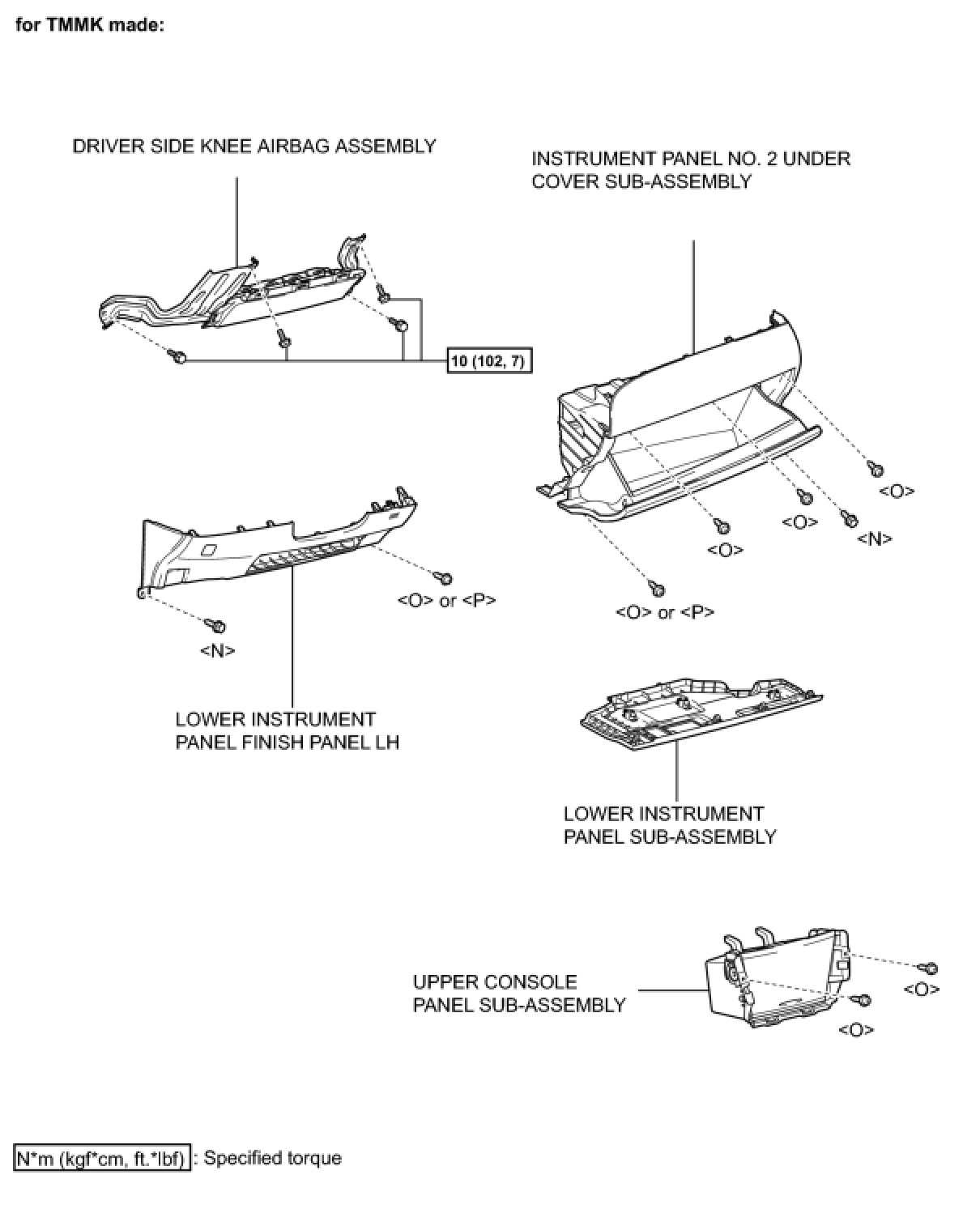 for TMMK made:

DRIVER SIDE KNEE AIRBAG ASSEMBLY

INSTRUMENT PANEL NO. 2 UNDER COVER SUB-ASSEMBLY

10 (102, 7)

<O>

<O>

<N>

<O>

<O> or <P>

<O> or <P>

<N>

LOWER INSTRUMENT PANEL FINISH PANEL LH

LOWER INSTRUMENT PANEL SUB-ASSEMBLY

UPPER CONSOLE PANEL SUB-ASSEMBLY

<O>

<O>

N*m (kgf*cm, ft.*lbf) : Specified torque