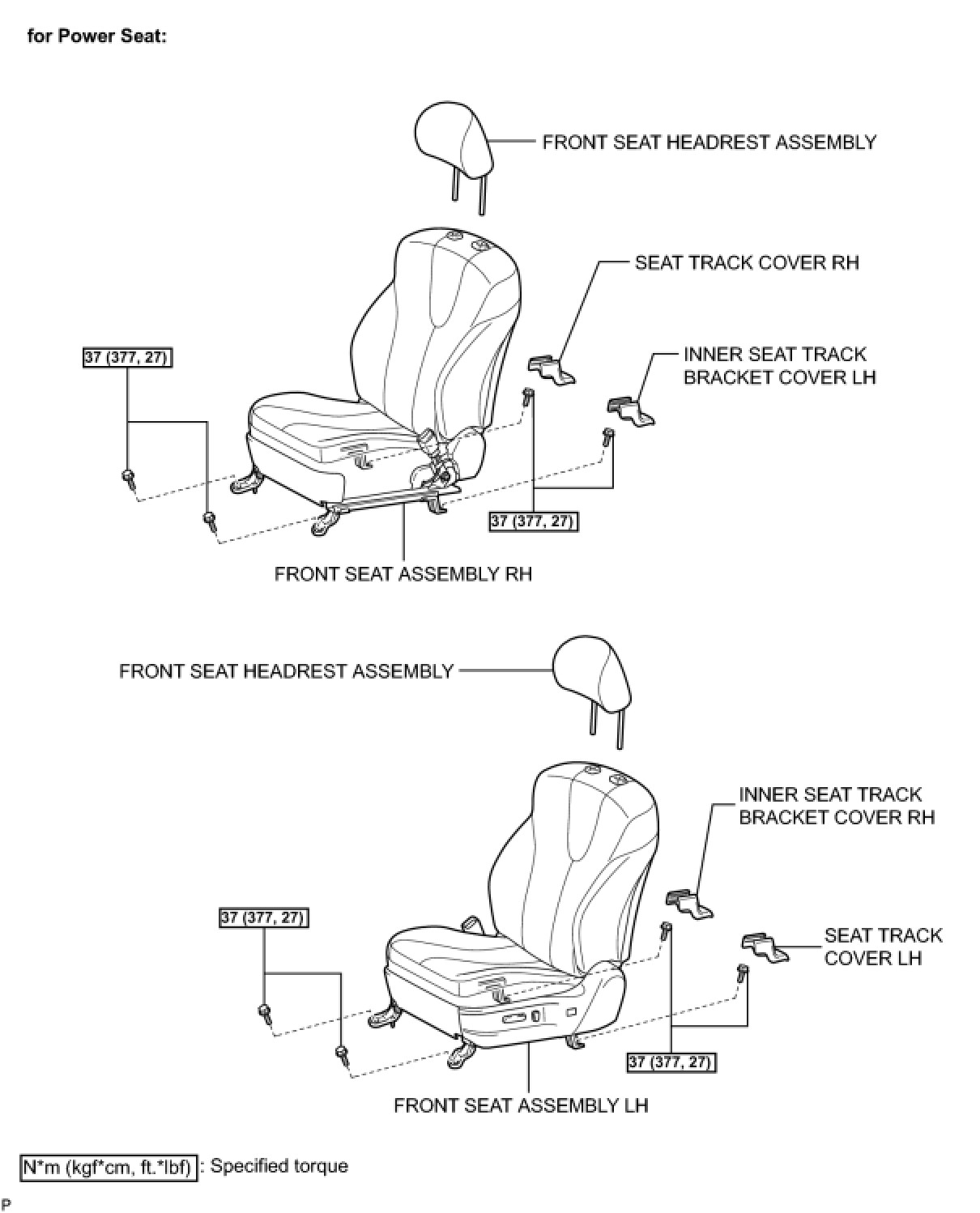 for Power Seat:

FRONT SEAT HEADREST ASSEMBLY

SEAT TRACK COVER RH

37 (377, 27)

INNER SEAT TRACK BRACKET COVER LH

37 (377, 27)

FRONT SEAT ASSEMBLY RH

FRONT SEAT HEADREST ASSEMBLY

INNER SEAT TRACK BRACKET COVER RH

37 (377, 27)

SEAT TRACK COVER LH

37 (377, 27)

FRONT SEAT ASSEMBLY LH

N*m (kgf*cm, ft.*lbf) : Specified torque

P