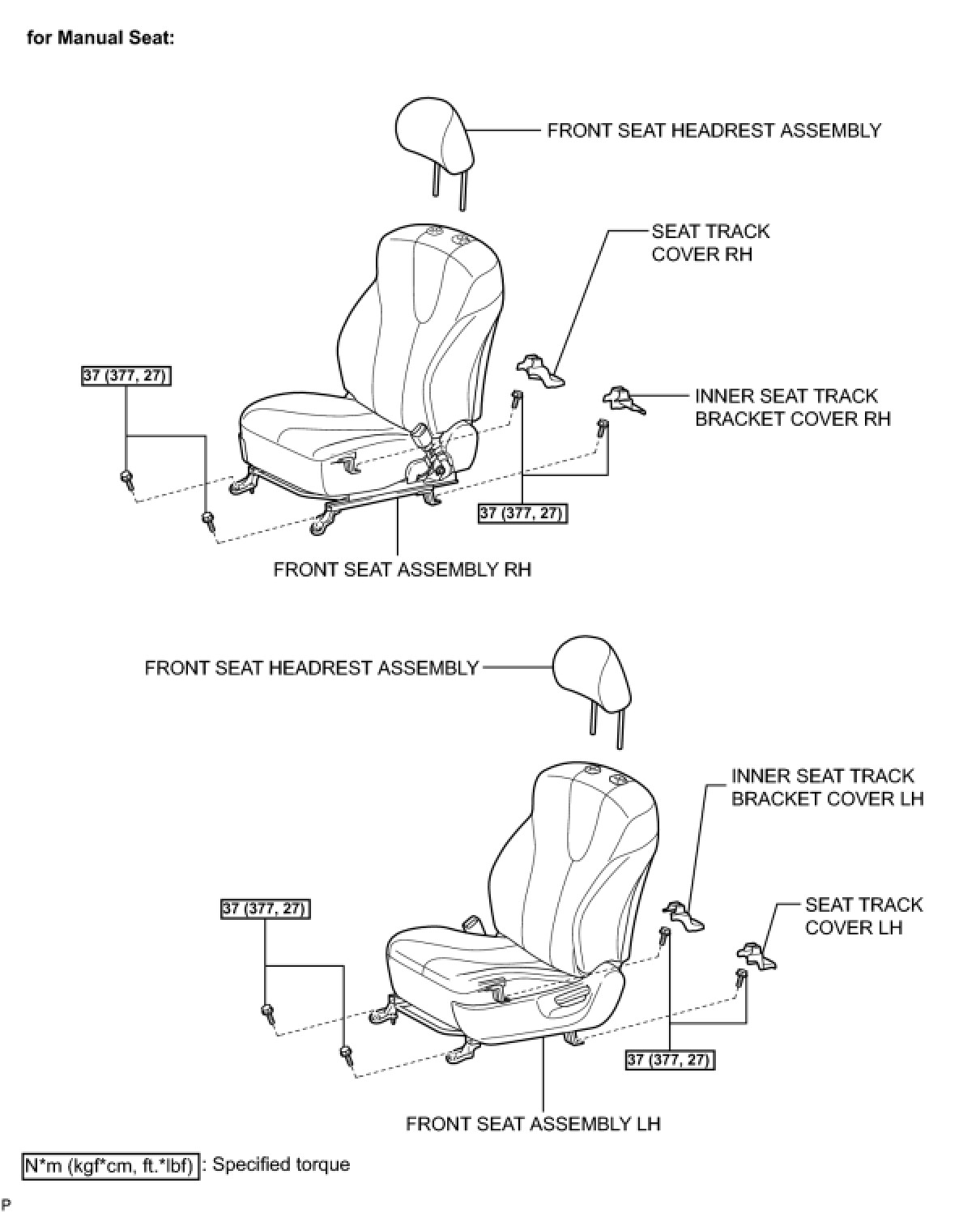 for Manual Seat:

FRONT SEAT HEADREST ASSEMBLY

SEAT TRACK COVER RH

37 (377, 27)

INNER SEAT TRACK BRACKET COVER RH

37 (377, 27)

FRONT SEAT ASSEMBLY RH

FRONT SEAT HEADREST ASSEMBLY

INNER SEAT TRACK BRACKET COVER LH

37 (377, 27)

SEAT TRACK COVER LH

37 (377, 27)

FRONT SEAT ASSEMBLY LH

N*m (kgf*cm, ft.*lbf) : Specified torque

P