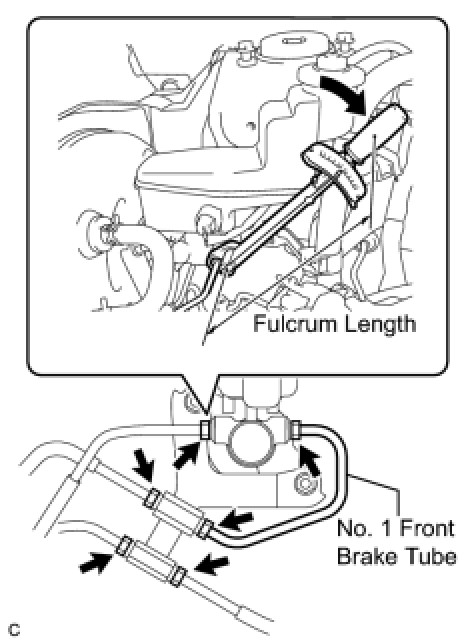 Fulcrum Length

No. 1 Front Brake Tube

C