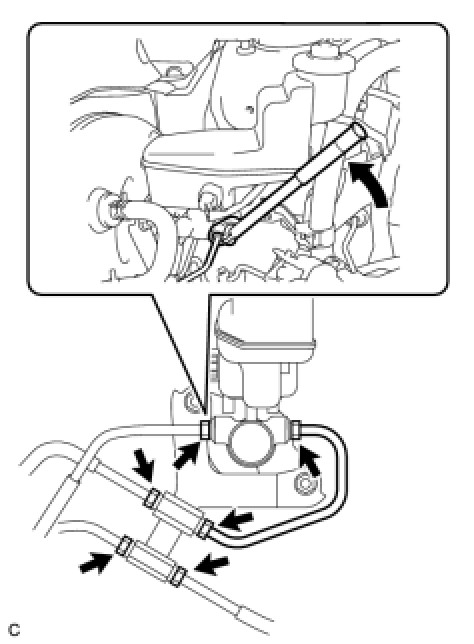 C