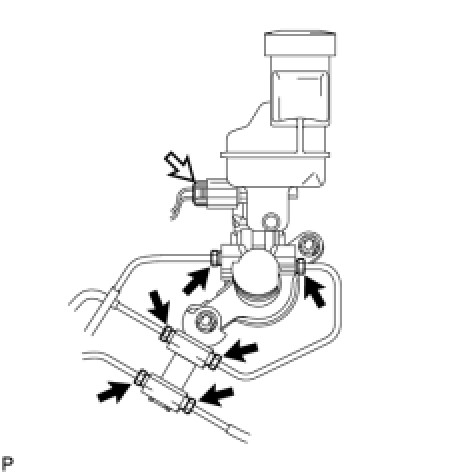 P