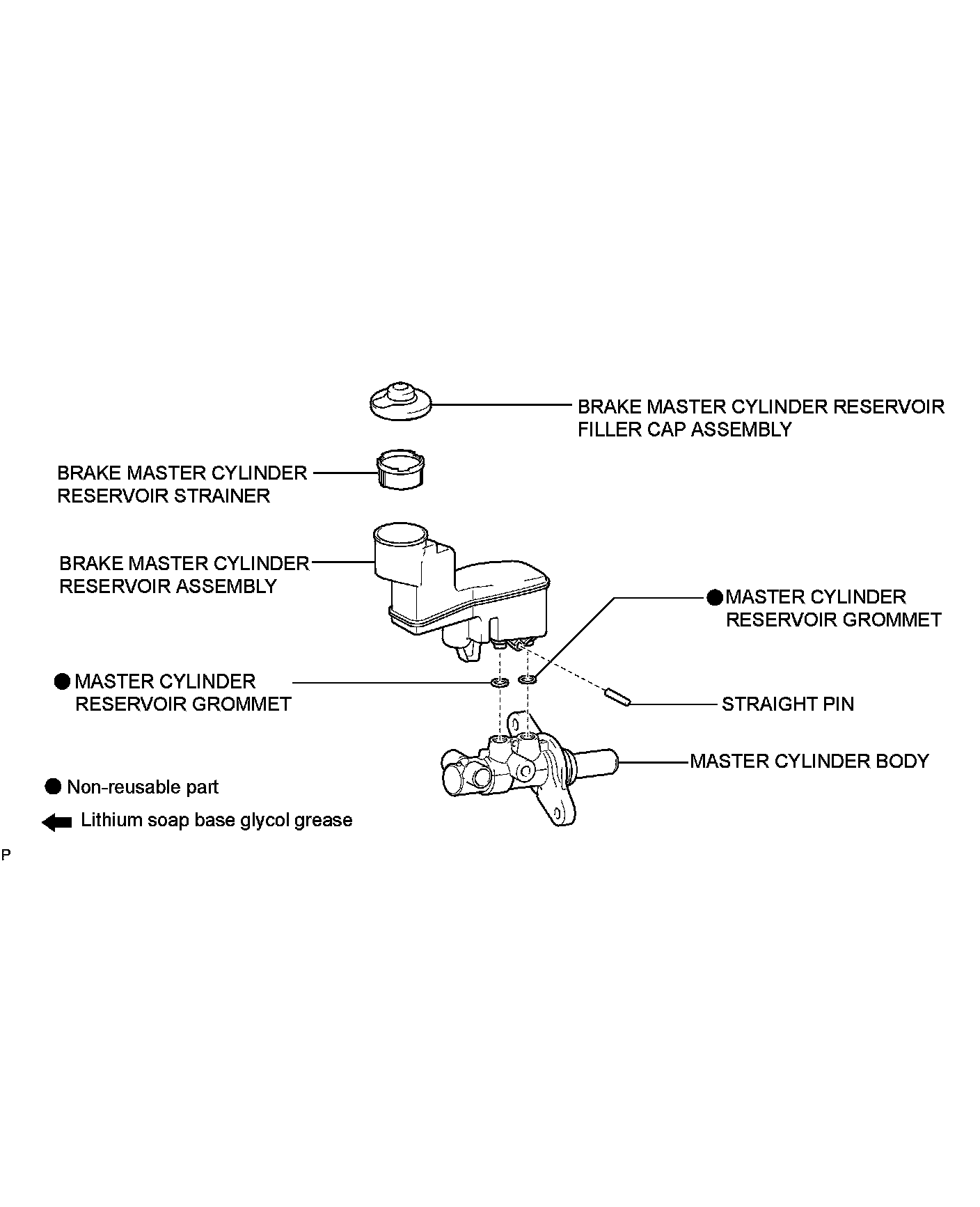 BRAKE MASTER CYLINDER RESERVOIR FILLER CAP ASSEMBLY

BRAKE MASTER CYLINDER RESERVOIR STRAINER

BRAKE MASTER CYLINDER RESERVOIR ASSEMBLY

● MASTER CYLINDER RESERVOIR GROMMET

● MASTER CYLINDER RESERVOIR GROMMET

STRAIGHT PIN

MASTER CYLINDER BODY

● Non-reusable part

Lithium soap base glycol grease

P