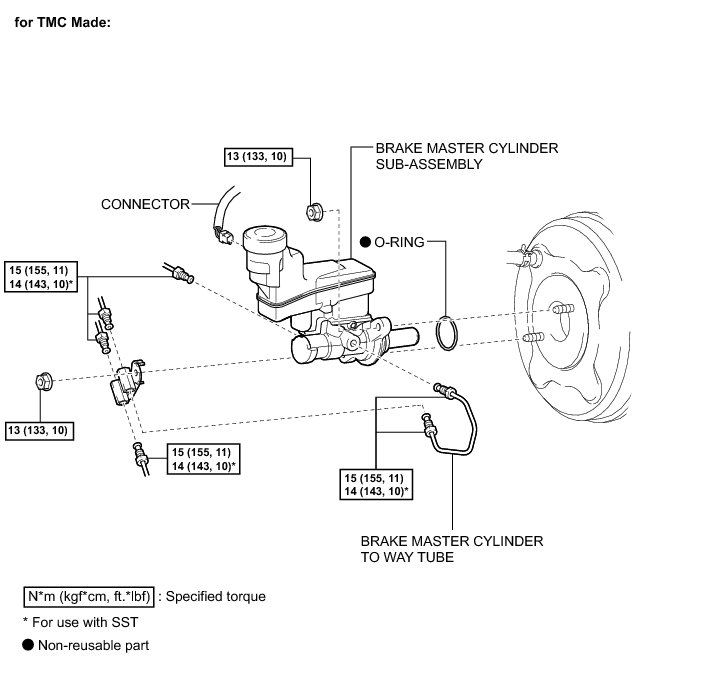 for TMC Made:

13 (133, 10)

BRAKE MASTER CYLINDER SUB-ASSEMBLY

CONNECTOR

● O-RING

15 (155, 11)
14 (143, 10)*

13 (133, 10)

15 (155, 11)
14 (143, 10)*

15 (155, 11)
14 (143, 10)*

BRAKE MASTER CYLINDER TO WAY TUBE

N*m (kgf*cm, ft.*lbf) : Specified torque

* For use with SST

● Non-reusable part