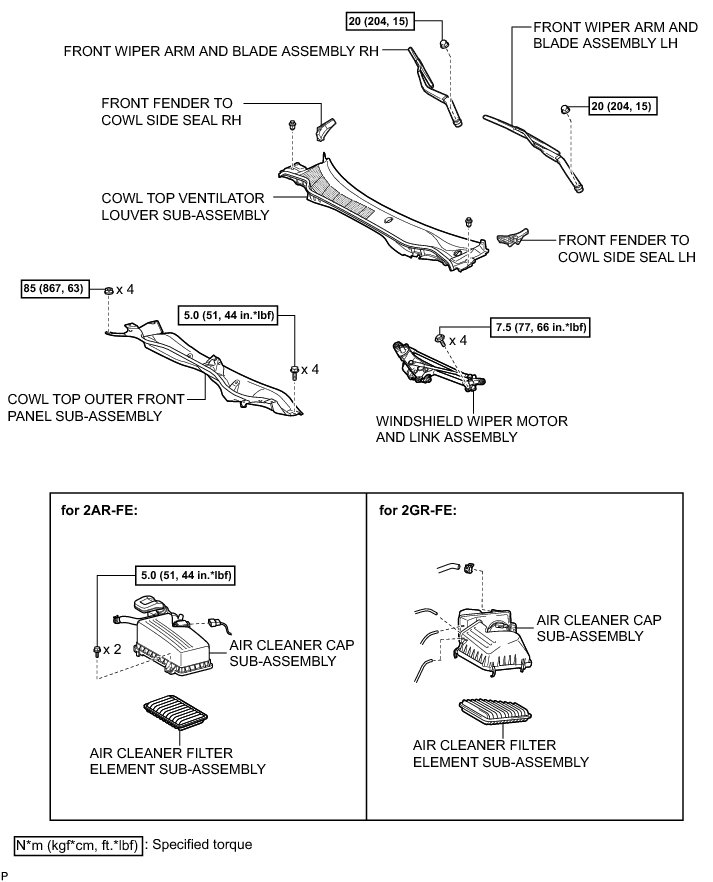 20 (204, 15)

FRONT WIPER ARM AND BLADE ASSEMBLY RH

FRONT WIPER ARM AND BLADE ASSEMBLY LH

20 (204, 15)

FRONT FENDER TO COWL SIDE SEAL RH

COWL TOP VENTILATOR LOUVER SUB-ASSEMBLY

FRONT FENDER TO COWL SIDE SEAL LH

85 (867, 63) x 4

5.0 (51, 44 in.*lbf)

x 4

7.5 (77, 66 in.*lbf)

x 4

COWL TOP OUTER FRONT PANEL SUB-ASSEMBLY

WINDSHIELD WIPER MOTOR AND LINK ASSEMBLY

for 2AR-FE:

5.0 (51, 44 in.*lbf)

x 2

AIR CLEANER CAP SUB-ASSEMBLY

AIR CLEANER FILTER ELEMENT SUB-ASSEMBLY

for 2GR-FE:

AIR CLEANER CAP SUB-ASSEMBLY

AIR CLEANER FILTER ELEMENT SUB-ASSEMBLY

N*m (kgf*cm, ft.*lbf) : Specified torque

P