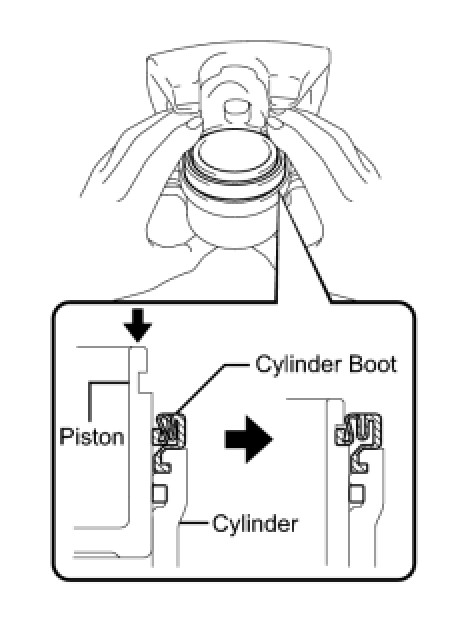 Cylinder Boot
Piston
Cylinder