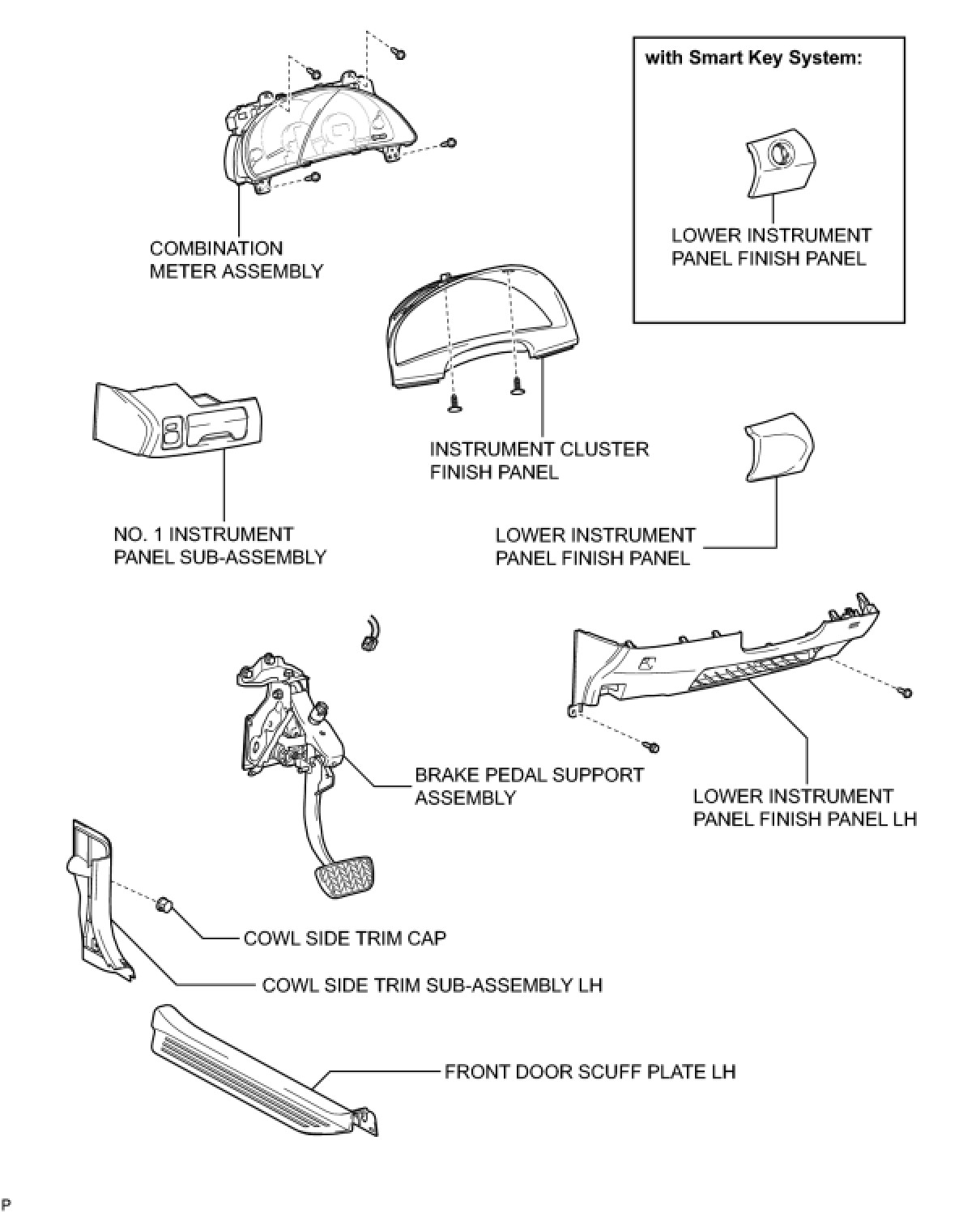 with Smart Key System:

LOWER INSTRUMENT PANEL FINISH PANEL

COMBINATION METER ASSEMBLY

INSTRUMENT CLUSTER FINISH PANEL

NO. 1 INSTRUMENT PANEL SUB-ASSEMBLY

LOWER INSTRUMENT PANEL FINISH PANEL

BRAKE PEDAL SUPPORT ASSEMBLY

LOWER INSTRUMENT PANEL FINISH PANEL LH

COWL SIDE TRIM CAP

COWL SIDE TRIM SUB-ASSEMBLY LH

FRONT DOOR SCUFF PLATE LH

P