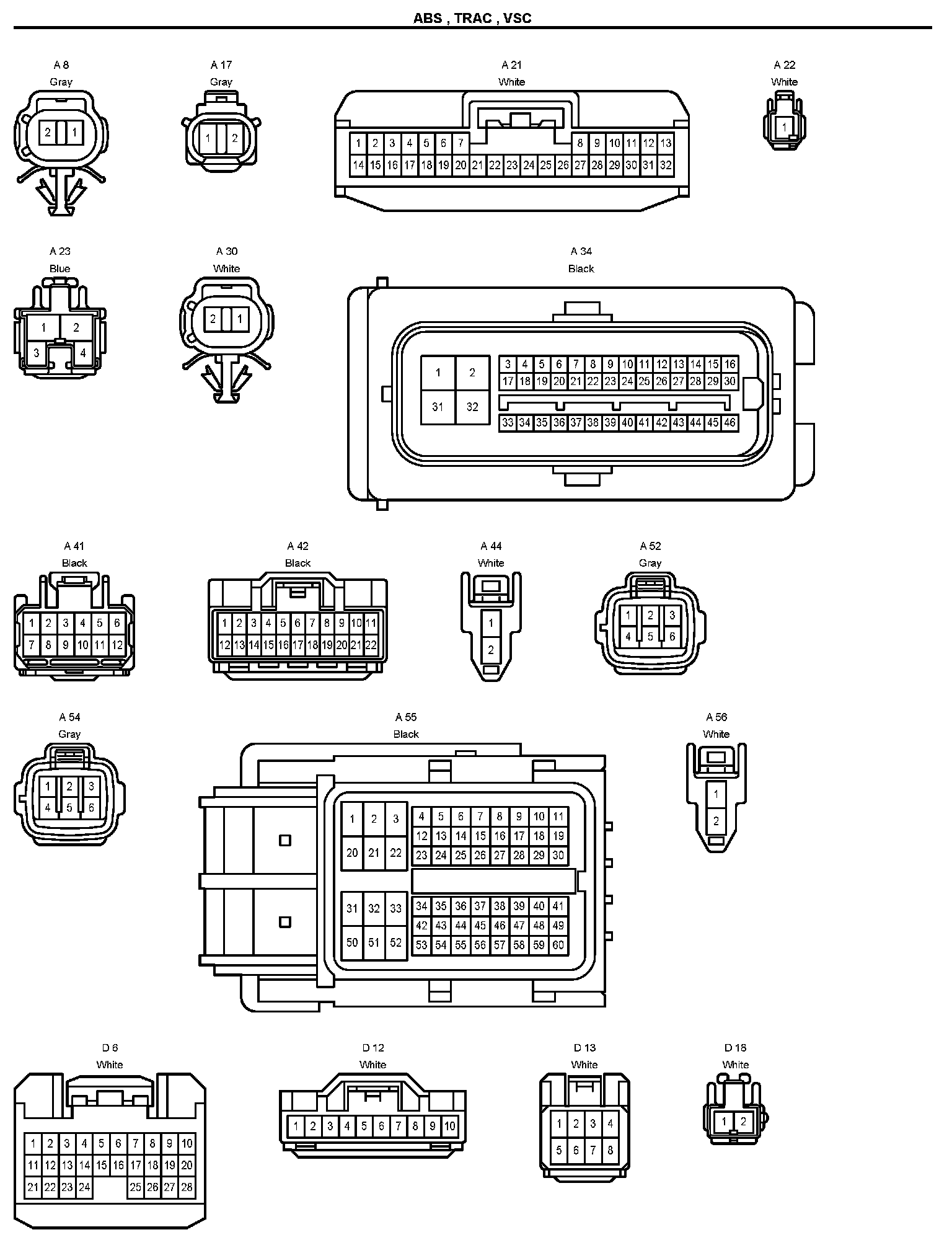 ABS , TRAC , VSC

A 8
Gray
2 1

A 17
Gray
1 2

A 21
White
1 2 3 4 5 6 7 8 9 10 11 12 13
14 15 16 17 18 19 20 21 22 23 24 25 26 27 28 29 30 31 32

A 22
White
1

A 23
Blue
1 2
3 4

A 30
White
2 1

A 34
Black
1 2
31 32
3 4 5 6 7 8 9 10 11 12 13 14 15 16
17 18 19 20 21 22 23 24 25 26 27 28 29 30
33 34 35 36 37 38 39 40 41 42 43 44 45 46

A 41
Black
1 2 3 4 5 6
7 8 9 10 11 12

A 42
Black
1 2 3 4 5 6 7 8 9 10 11
12 13 14 15 16 17 18 19 20 21 22

A 44
White
1
2

A 52
Gray
1 2 3
4 5 6

A 54
Gray
1 2 3
4 5 6

A 55
Black
1 2 3
20 21 22
4 5 6 7 8 9 10 11
12 13 14 15 16 17 18 19
23 24 25 26 27 28 29 30
31 32 33
50 51 52
34 35 36 37 38 39 40 41
42 43 44 45 46 47 48 49
53 54 55 56 57 58 59 60

A 56
White
1
2

D 6
White
1 2 3 4 5 6 7 8 9 10
11 12 13 14 15 16 17 18 19 20
21 22 23 24 25 26 27 28

D 12
White
1 2 3 4 5 6 7 8 9 10

D 13
White
1 2 3 4
5 6 7 8

D 18
White
1 2