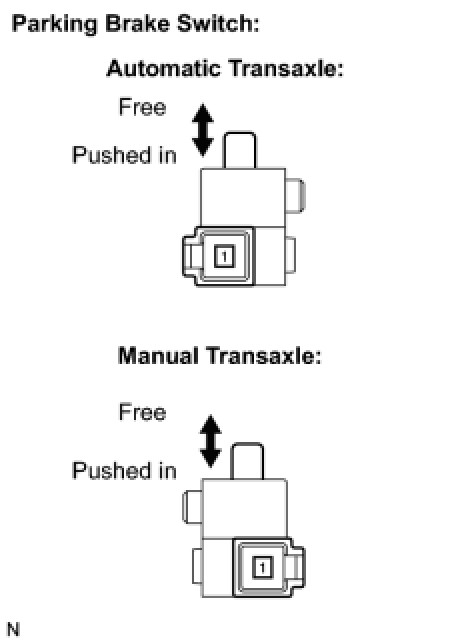 Parking Brake Switch:

Automatic Transaxle:

Free

Pushed in

1

Manual Transaxle:

Free

Pushed in

1

N