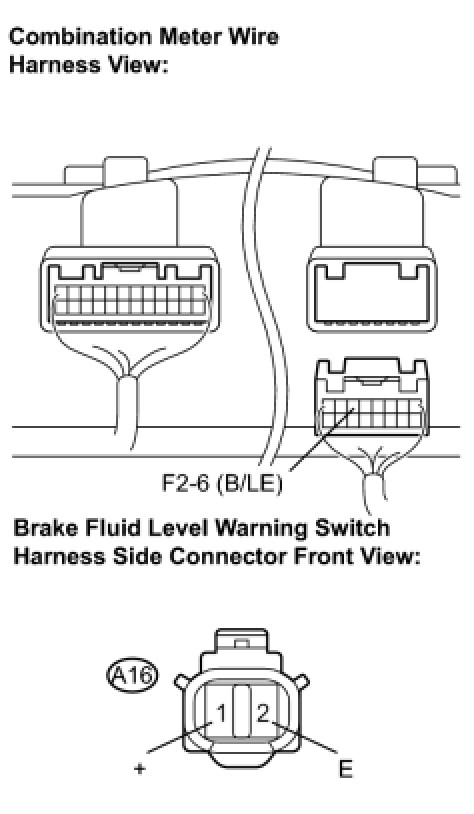 Combination Meter Wire Harness View:

F2-6 (B/LE)

Brake Fluid Level Warning Switch Harness Side Connector Front View:

A16

1

2

+

E