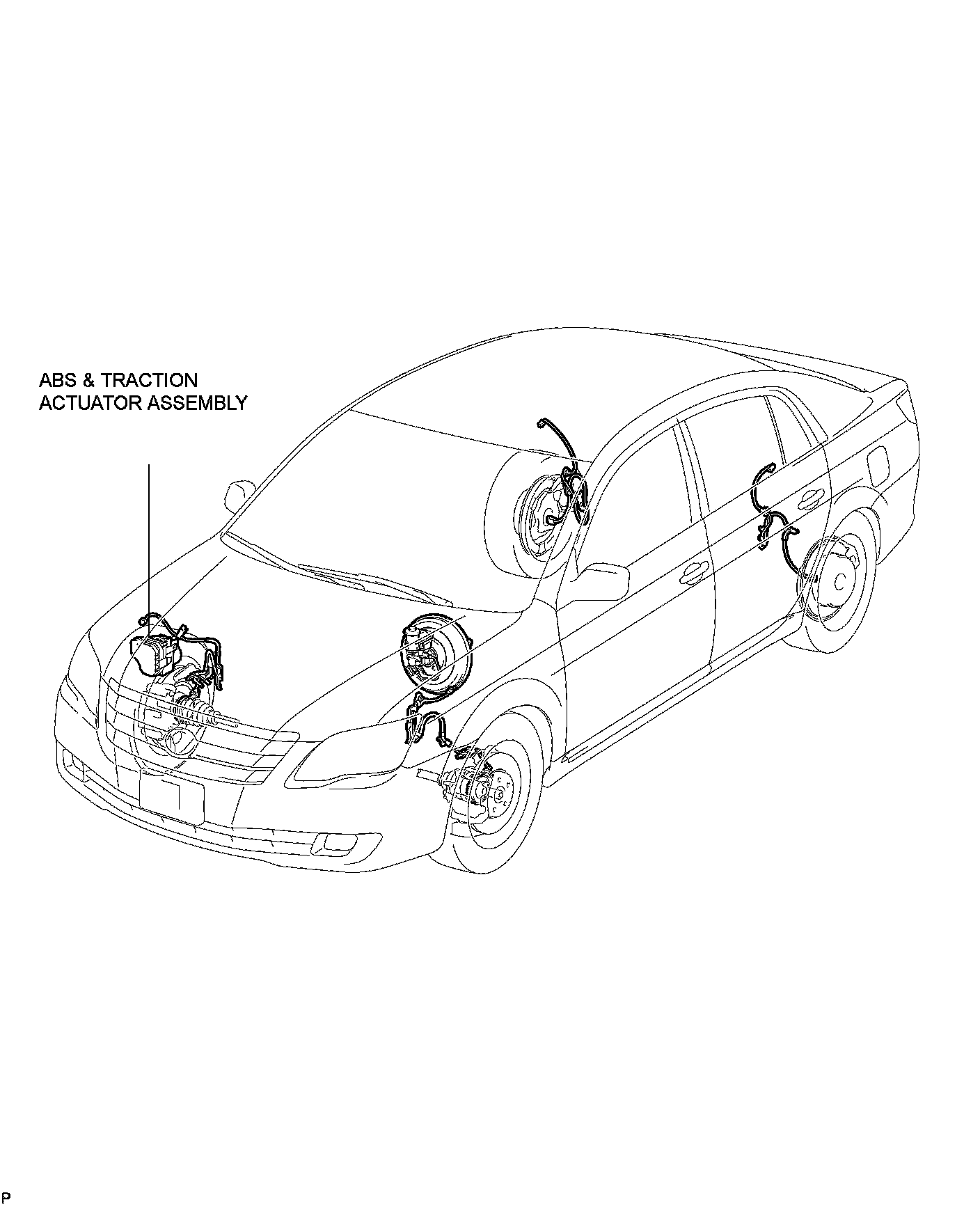 ABS & TRACTION ACTUATOR ASSEMBLY

P