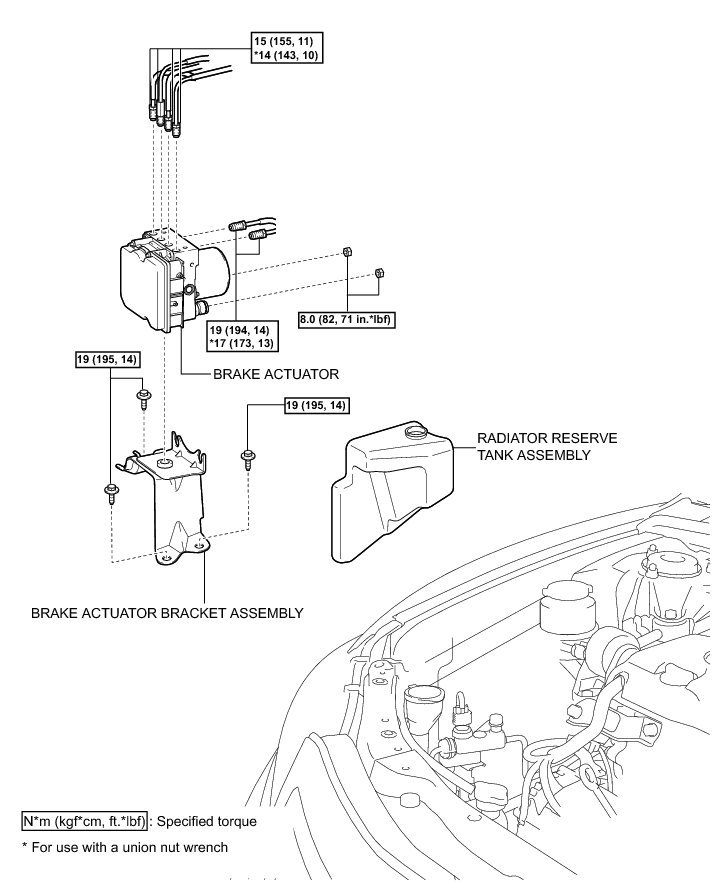 15 (155, 11)
*14 (143, 10)

8.0 (82, 71 in.*lbf)

19 (194, 14)
*17 (173, 13)

19 (195, 14)

BRAKE ACTUATOR

19 (195, 14)

RADIATOR RESERVE TANK ASSEMBLY

BRAKE ACTUATOR BRACKET ASSEMBLY

N*m (kgf*cm, ft.*lbf) : Specified torque

* For use with a union nut wrench